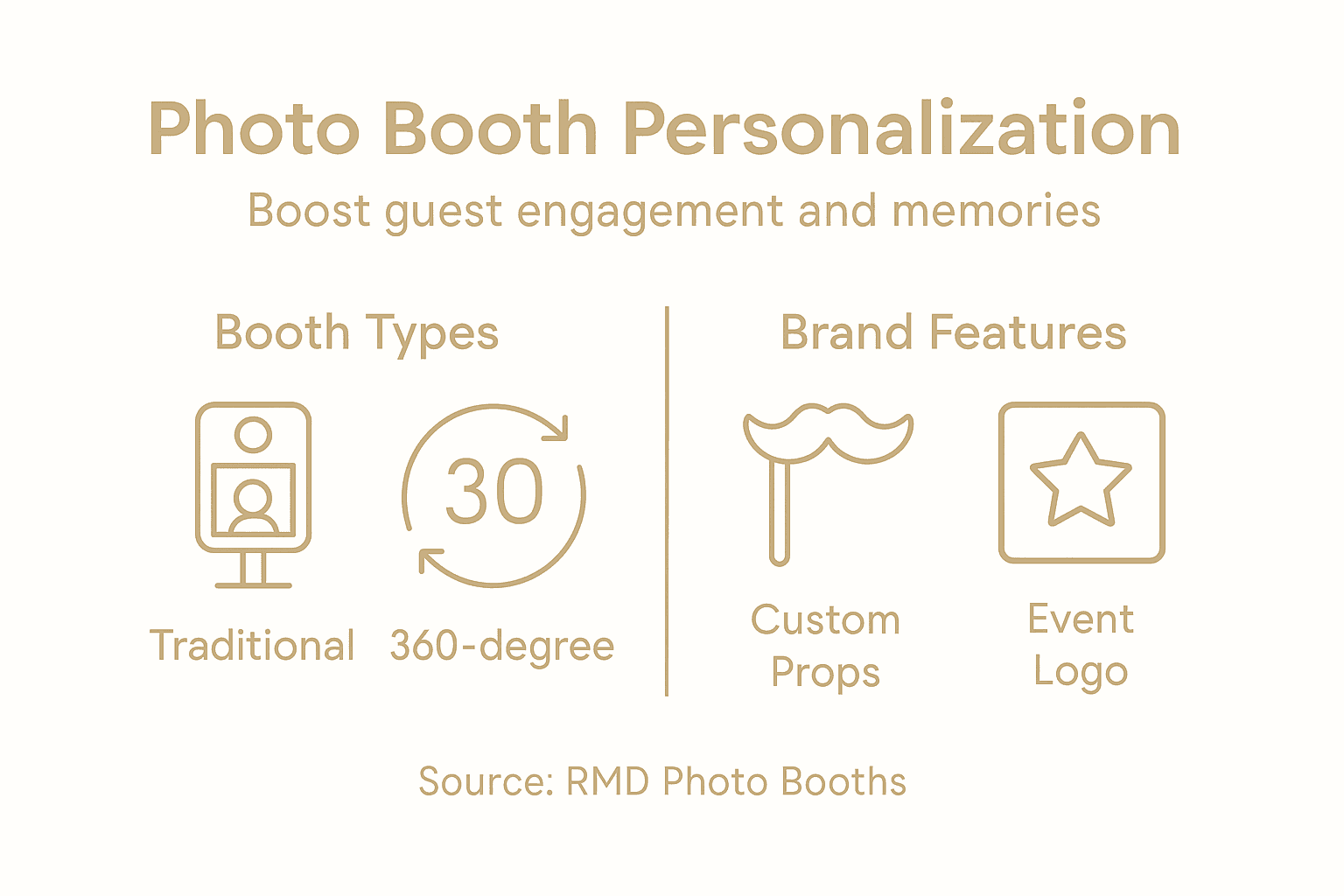 Photo Booth Personalization

Boost guest engagement and memories

Booth Types

30

Traditional

360-degree

Brand Features

Custom Props

Event Logo

Source: RMD Photo Booths