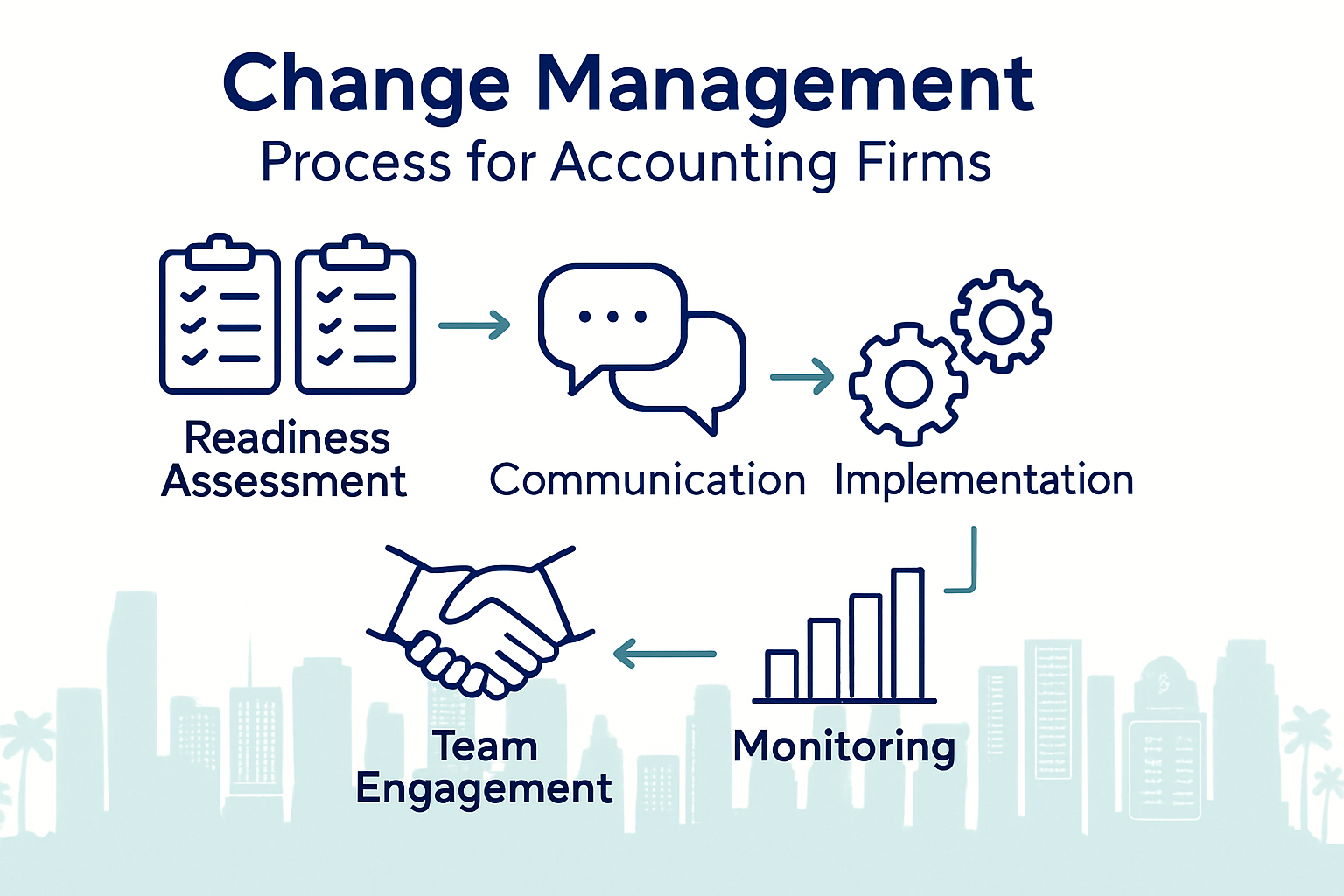 Change Management
Process for Accounting Firms

Readiness Assessment

Communication

Implementation

Monitoring

Team Engagement