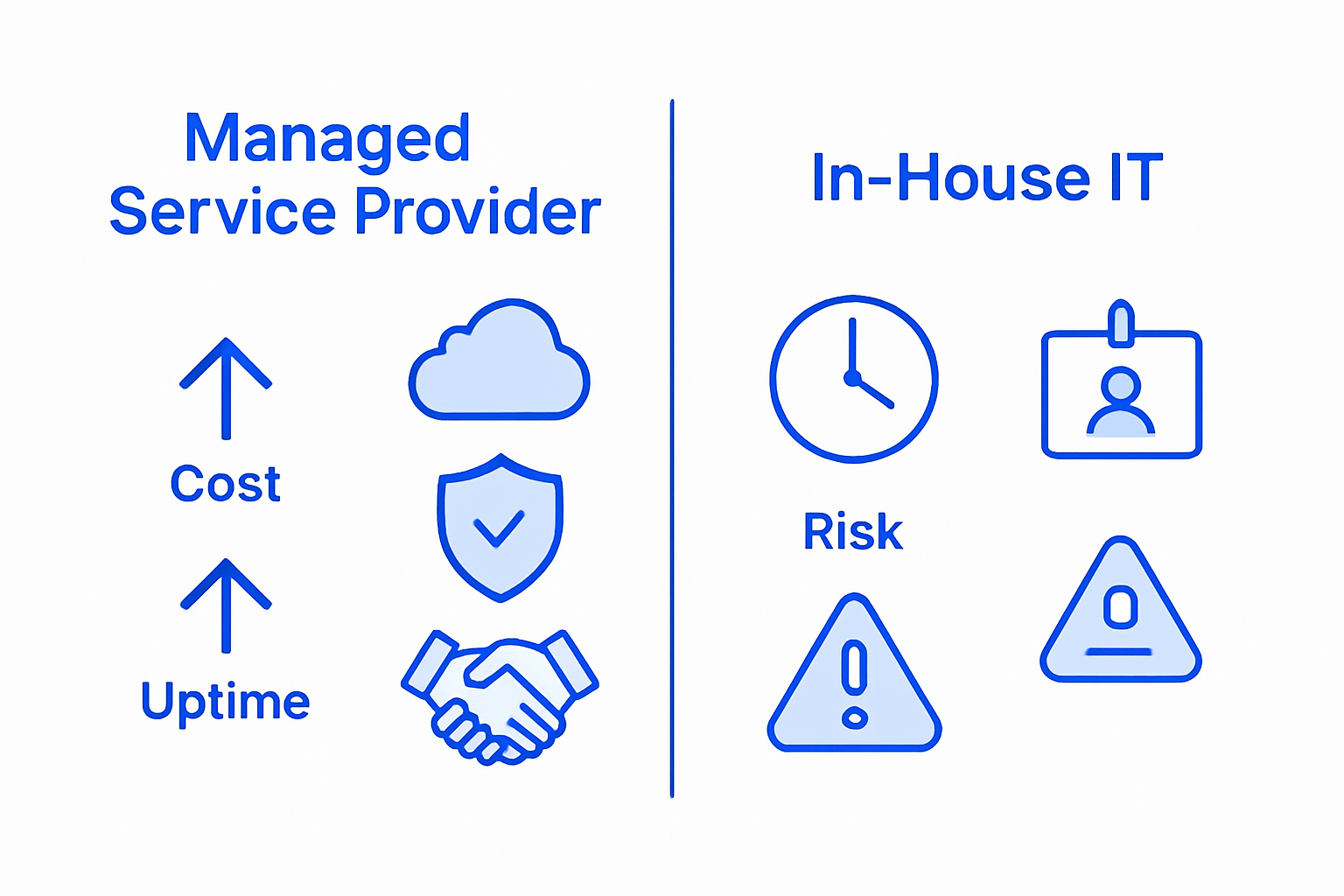 Managed Service Provider

Cost

Uptime

In-House IT

Risk