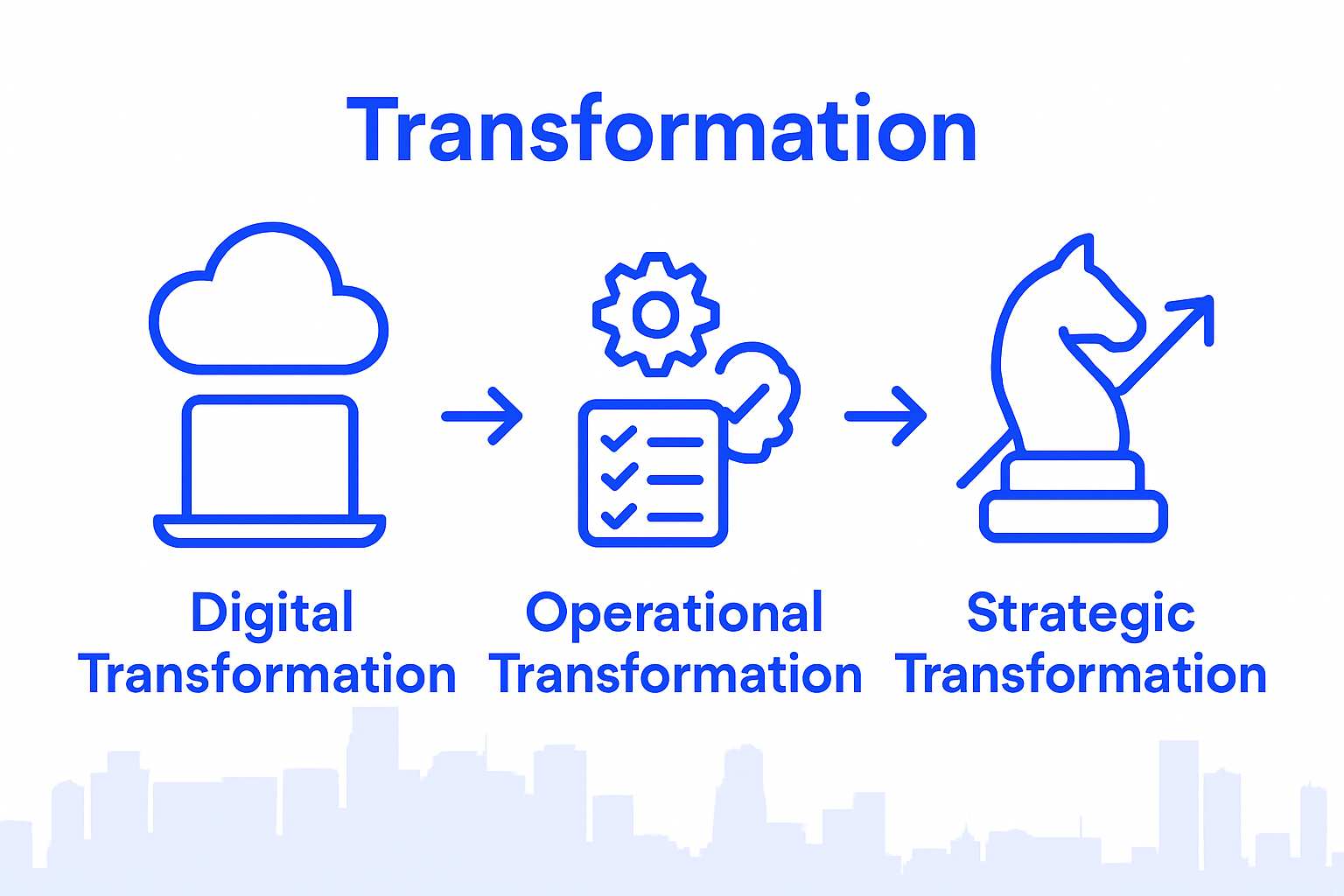 Transformation

Digital Transformation

Operational Transformation

Strategic Transformation