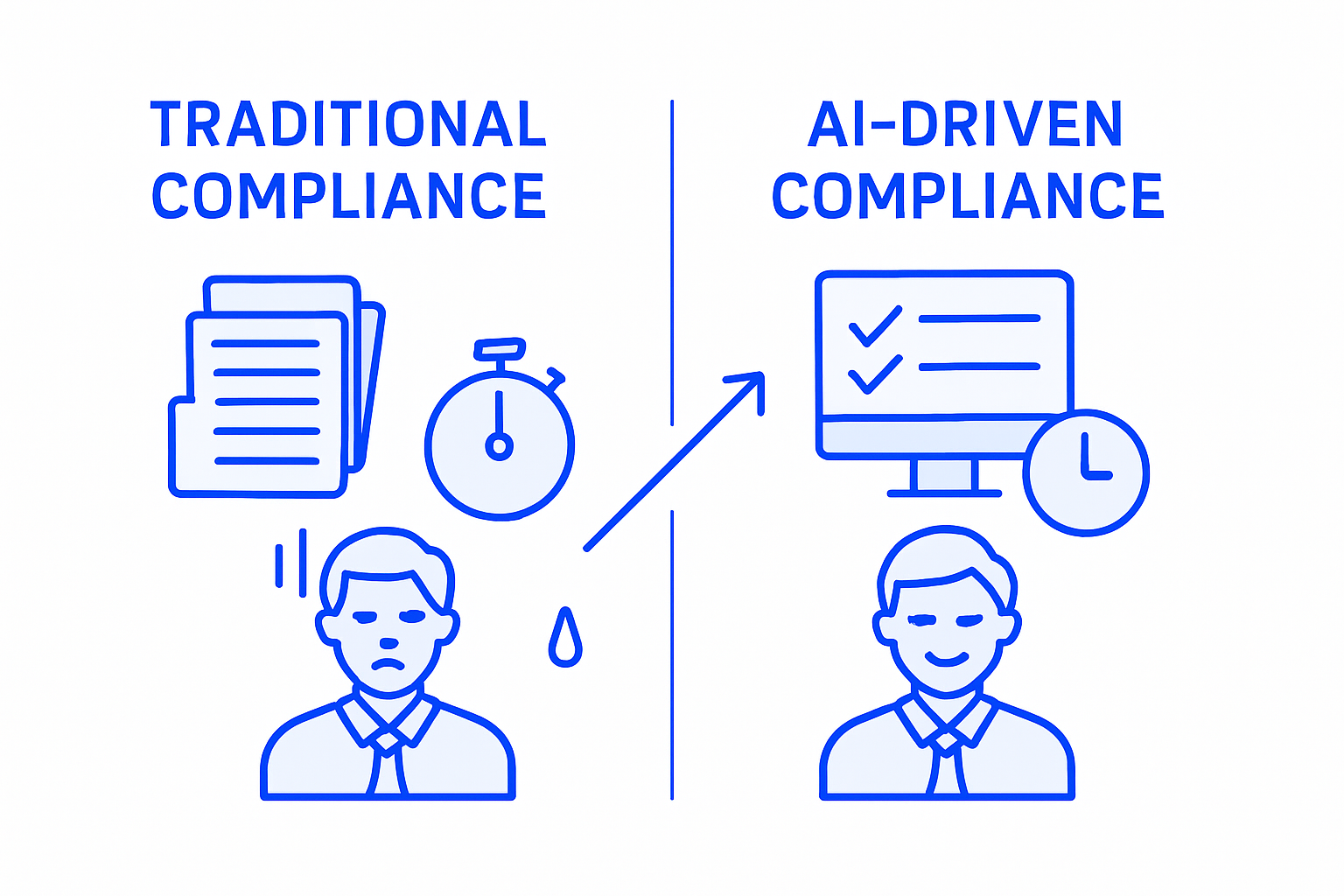 TRADITIONAL COMPLIANCE

AI-DRIVEN COMPLIANCE