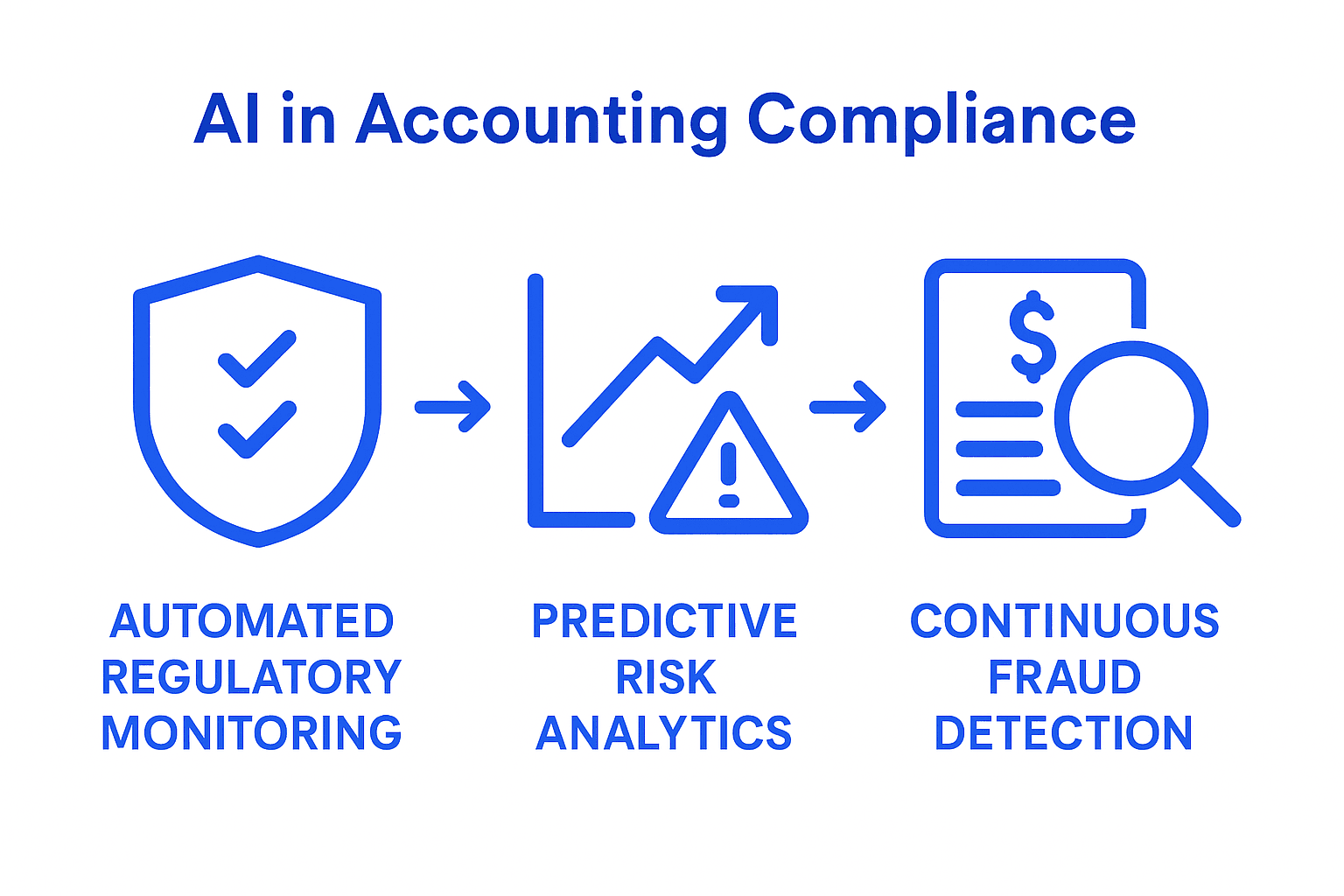 AI in Accounting Compliance

$

AUTOMATED REGULATORY MONITORING

PREDICTIVE RISK ANALYTICS

CONTINUOUS FRAUD DETECTION