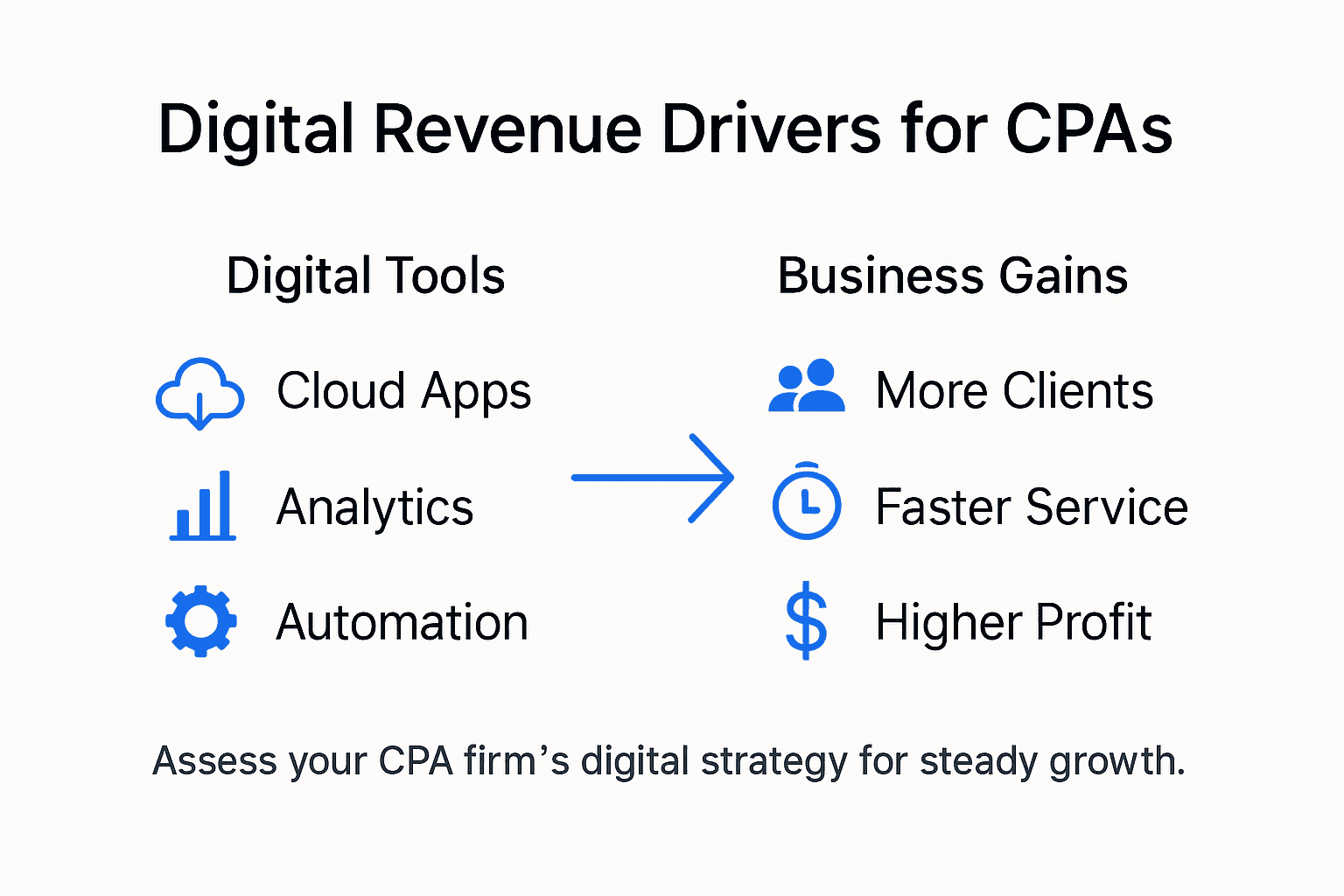 Digital Revenue Drivers for CPAs

Digital Tools

Cloud Apps

Analytics

Automation

Business Gains

More Clients

Faster Service

Higher Profit

Assess your CPA firm’s digital strategy for steady growth.