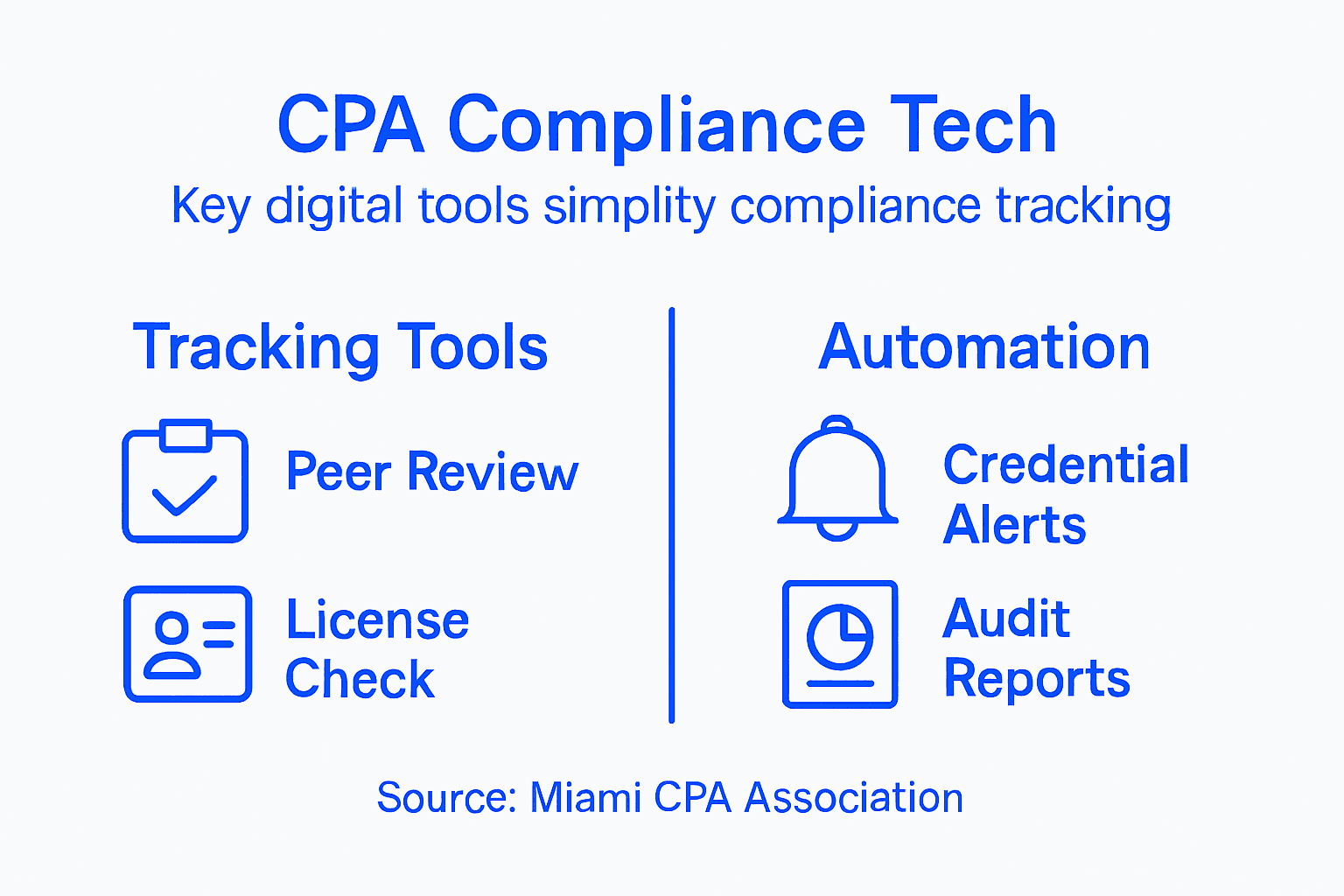 CPA Compliance Tech

Key digital tools simplity compliance tracking

Tracking Tools

Peer Review

License Check

Automation

Credential Alerts

Audit Reports

Source: Miami CPA Association