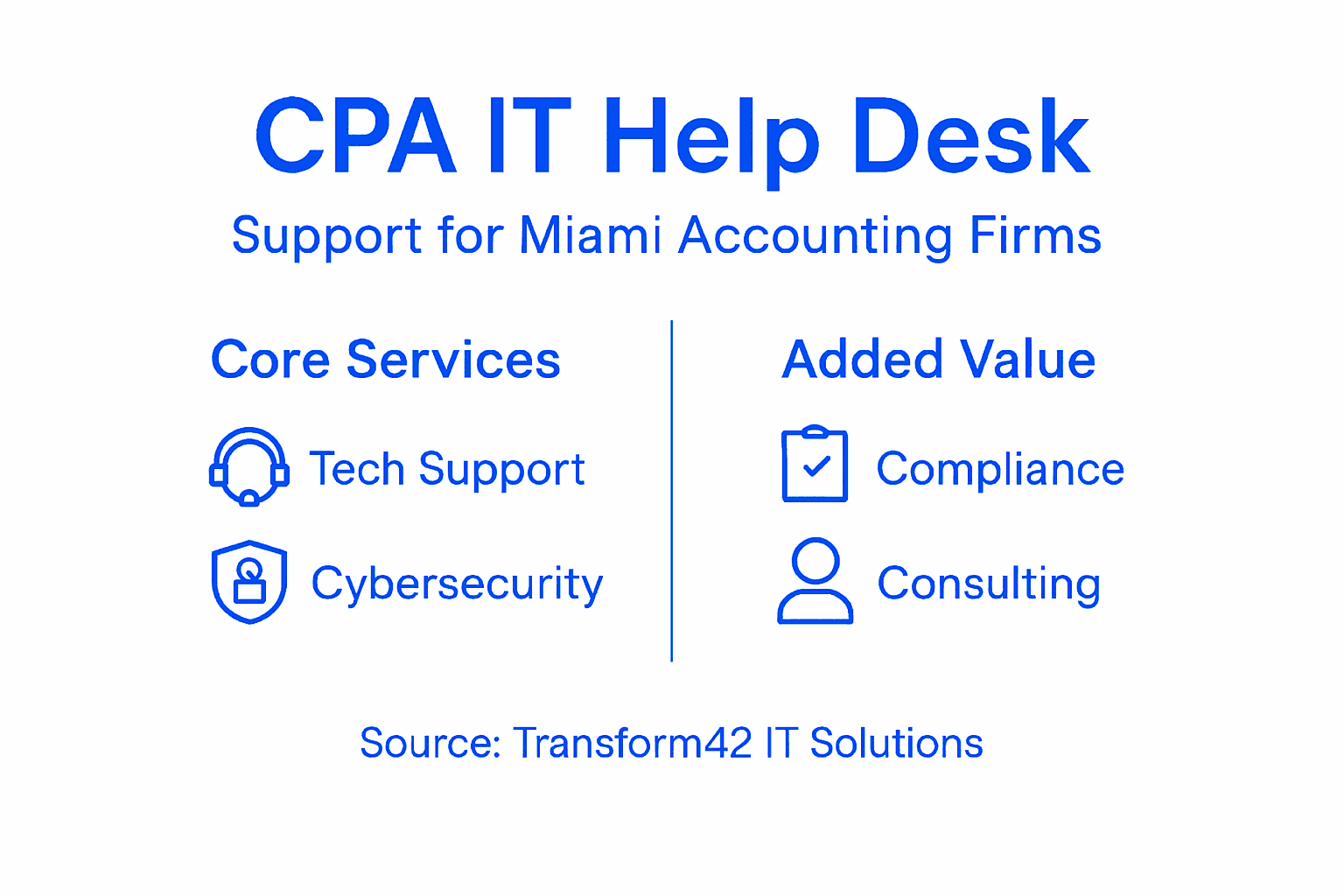 CPA IT Help Desk

Support for Miami Accounting Firms

Core Services

Tech Support

Cybersecurity

Added Value

Compliance

Consulting

Source: Transform42 IT Solutions