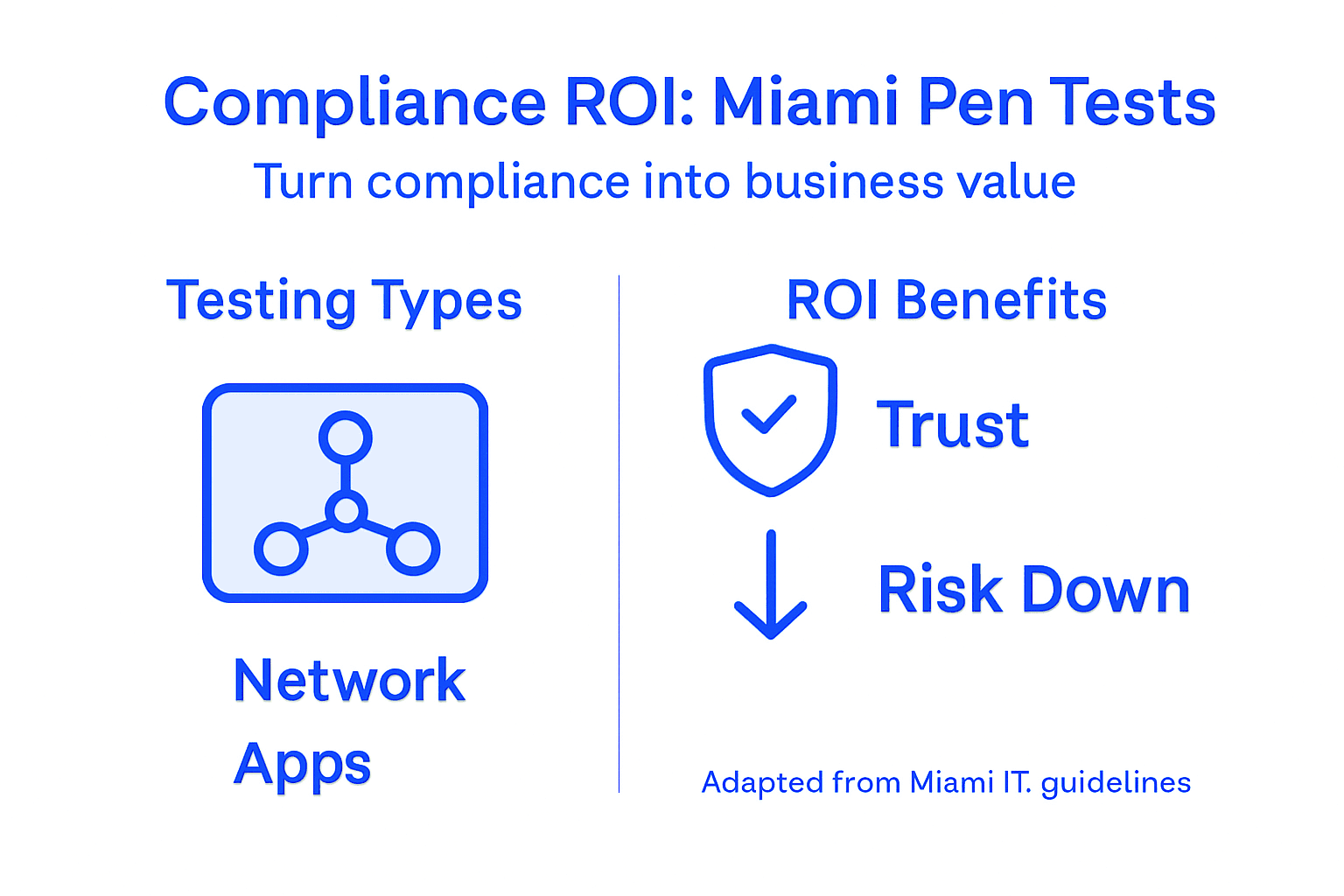 Compliance ROI: Miami Pen Tests

Turn compliance into business value

Testing Types

Network

Apps

ROI Benefits

Trust

Risk Down

Adapted from Miami IT. guidelines