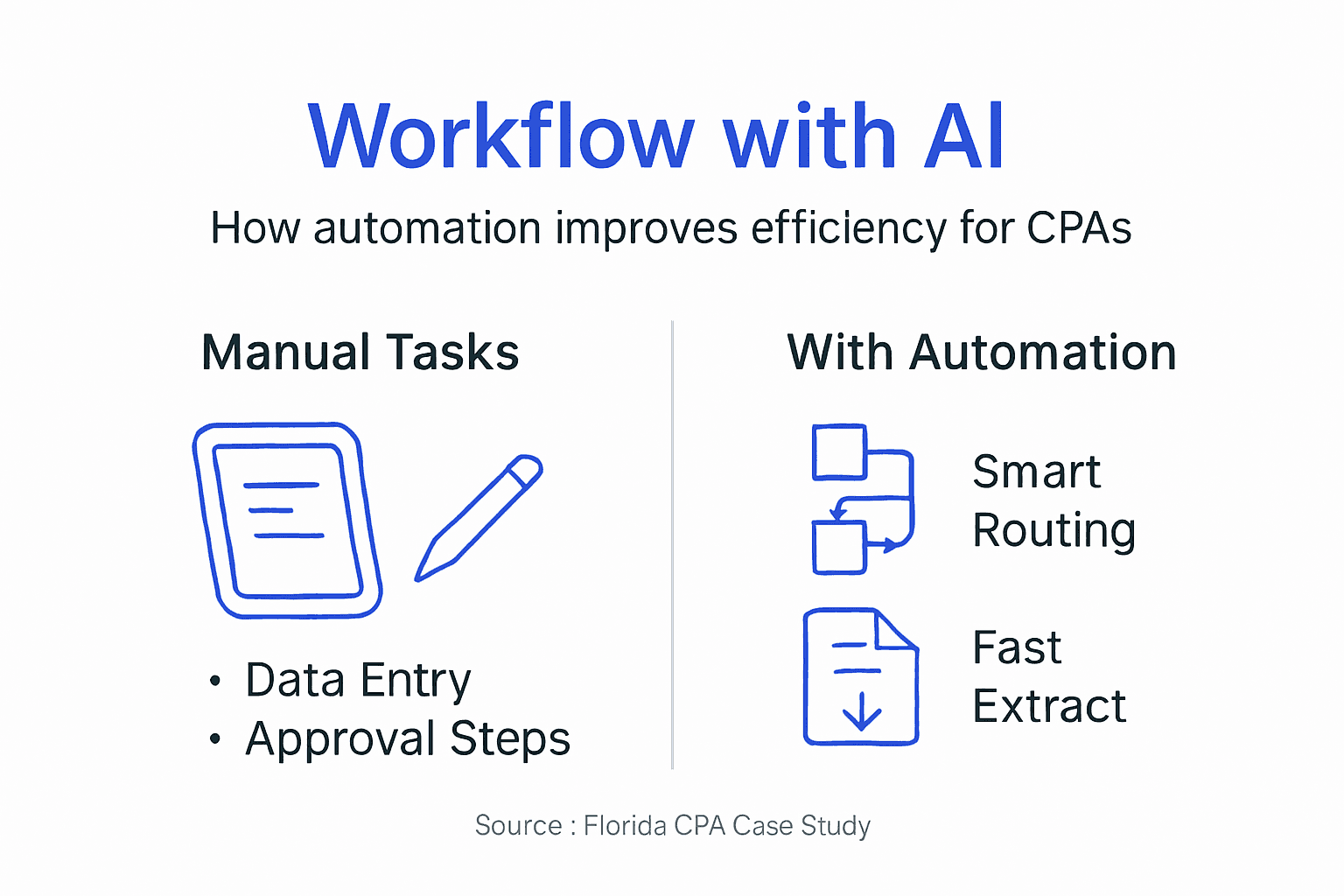 Workflow with AI

How automation improves efficiency for CPAs

Manual Tasks

• Data Entry
• Approval Steps

With Automation

Smart Routing

Fast Extract

Source : Florida CPA Case Study