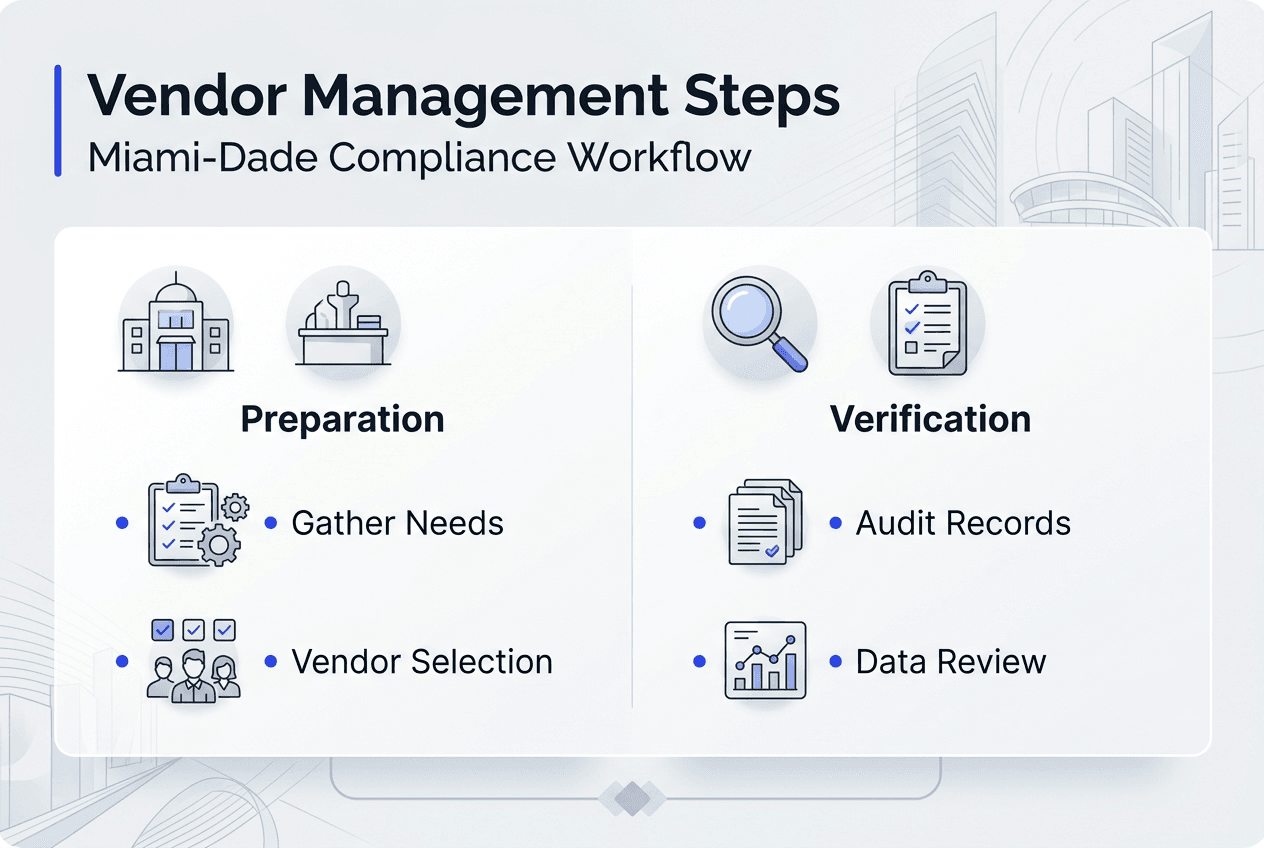 Vendor Management Steps
Miami-Dade Compliance Workflow

Preparation

• Gather Needs

• Vendor Selection

Verification

• Audit Records

• Data Review