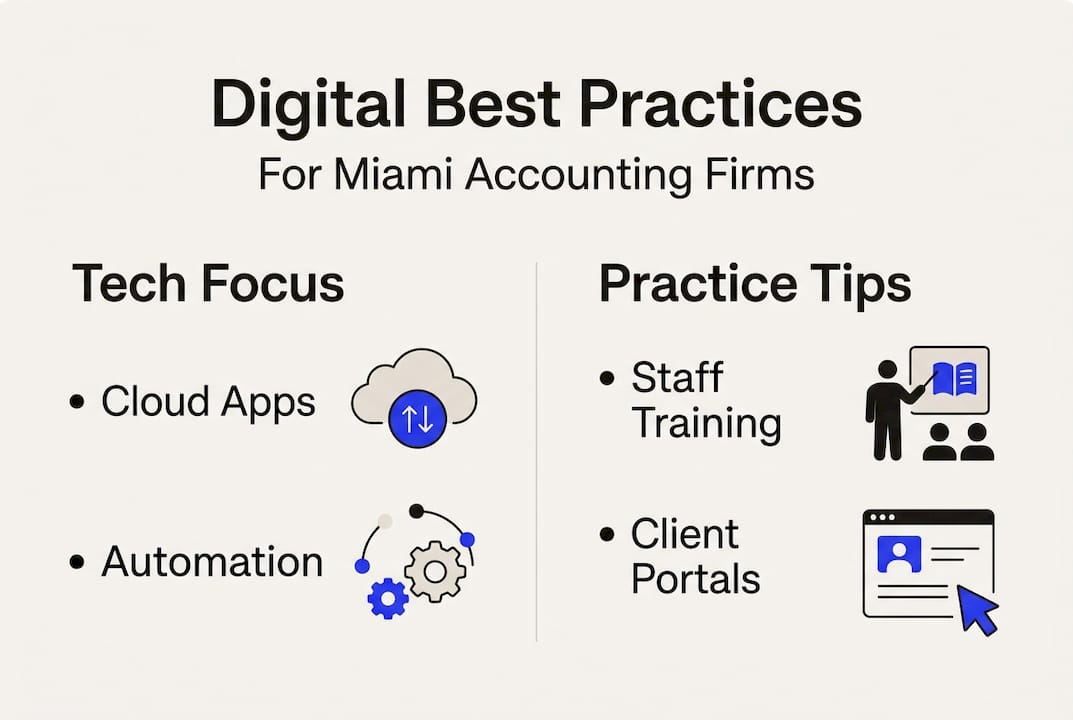 Digital Best Practices
For Miami Accounting Firms

Tech Focus

• Cloud Apps

• Automation

Practice Tips

• Staff Training

• Client Portals