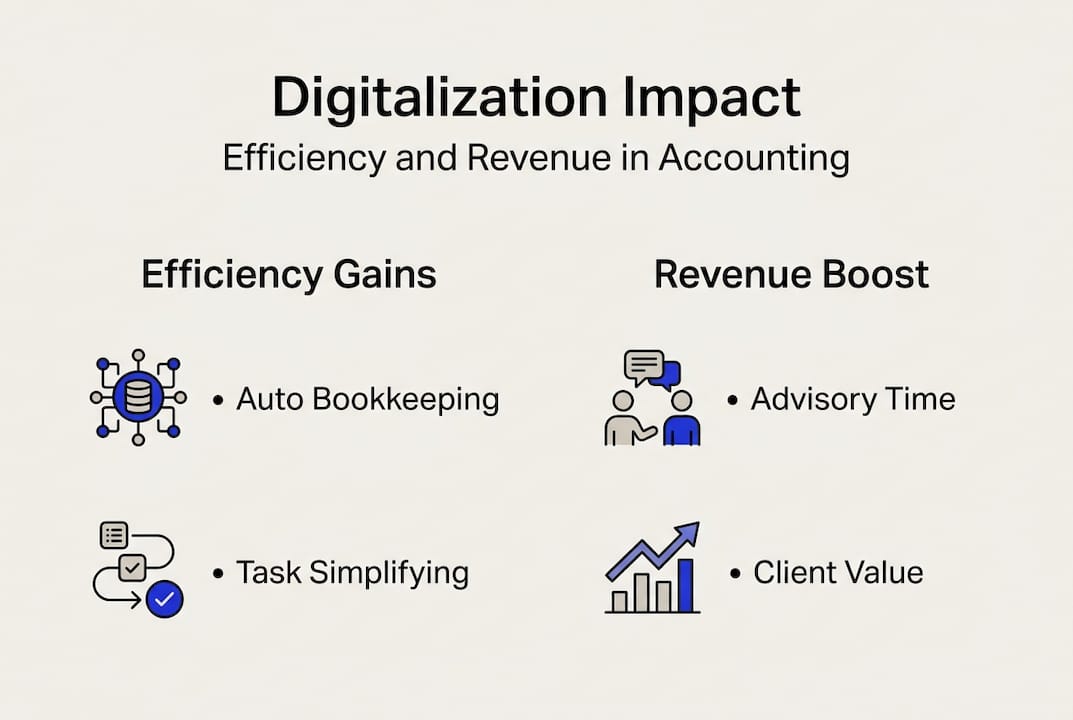 Digitalization Impact
Efficiency and Revenue in Accounting

Efficiency Gains

• Auto Bookkeeping

• Task Simplifying

Revenue Boost

• Advisory Time

• Client Value