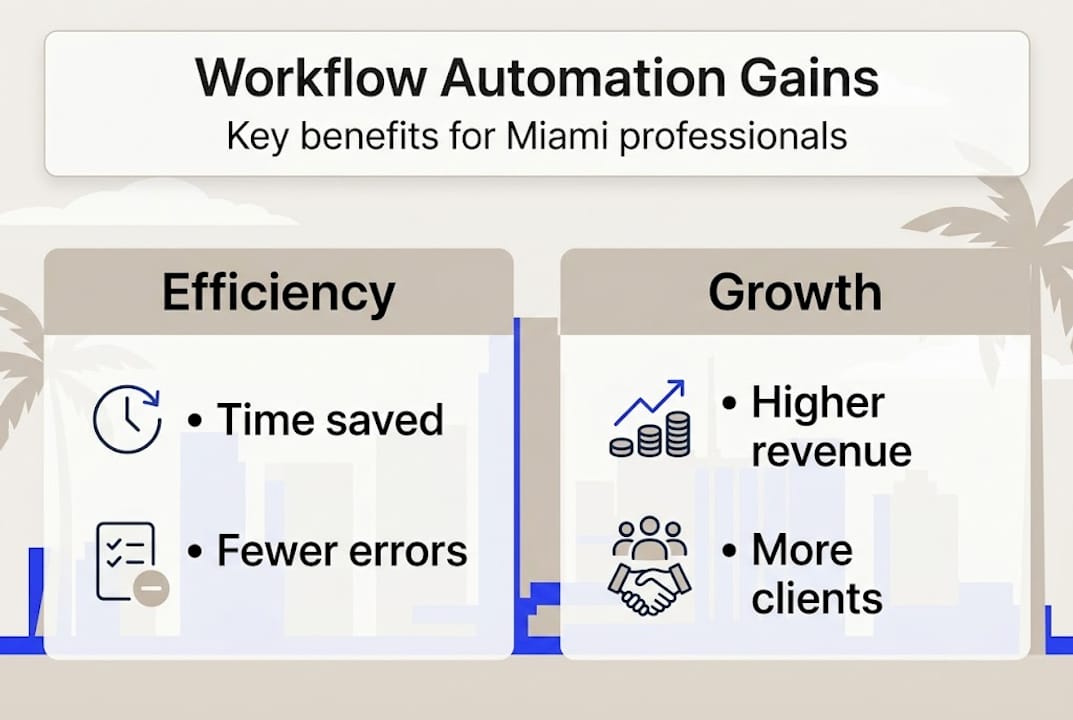 Workflow Automation Gains
Key benefits for Miami professionals

Efficiency

• Time saved

• Fewer errors

Growth

• Higher revenue

• More clients