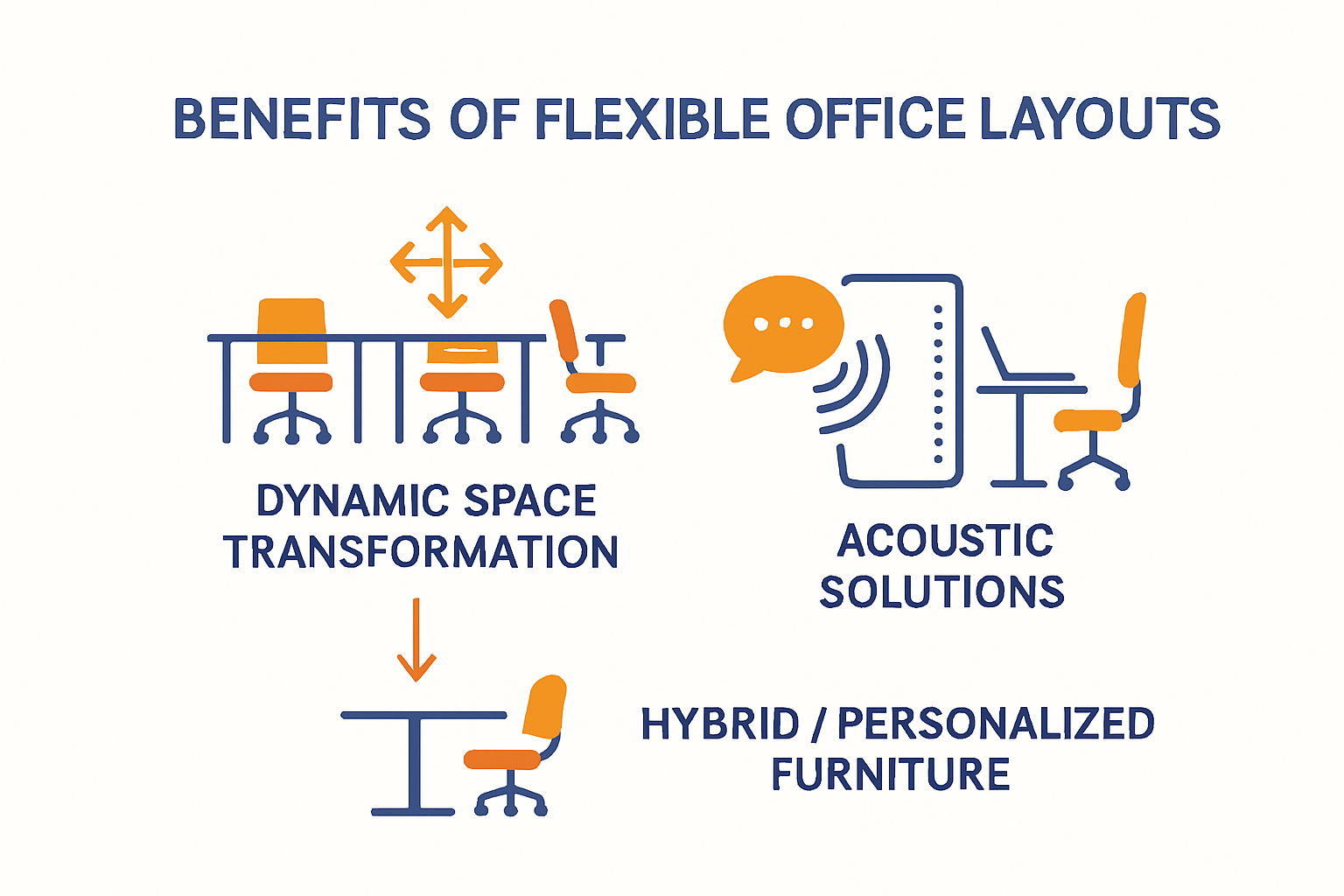 BENEFITS OF FLEXIBLE OFFICE LAYOUTS

DYNAMIC SPACE TRANSFORMATION

ACOUSTIC SOLUTIONS

HYBRID / PERSONALIZED FURNITURE