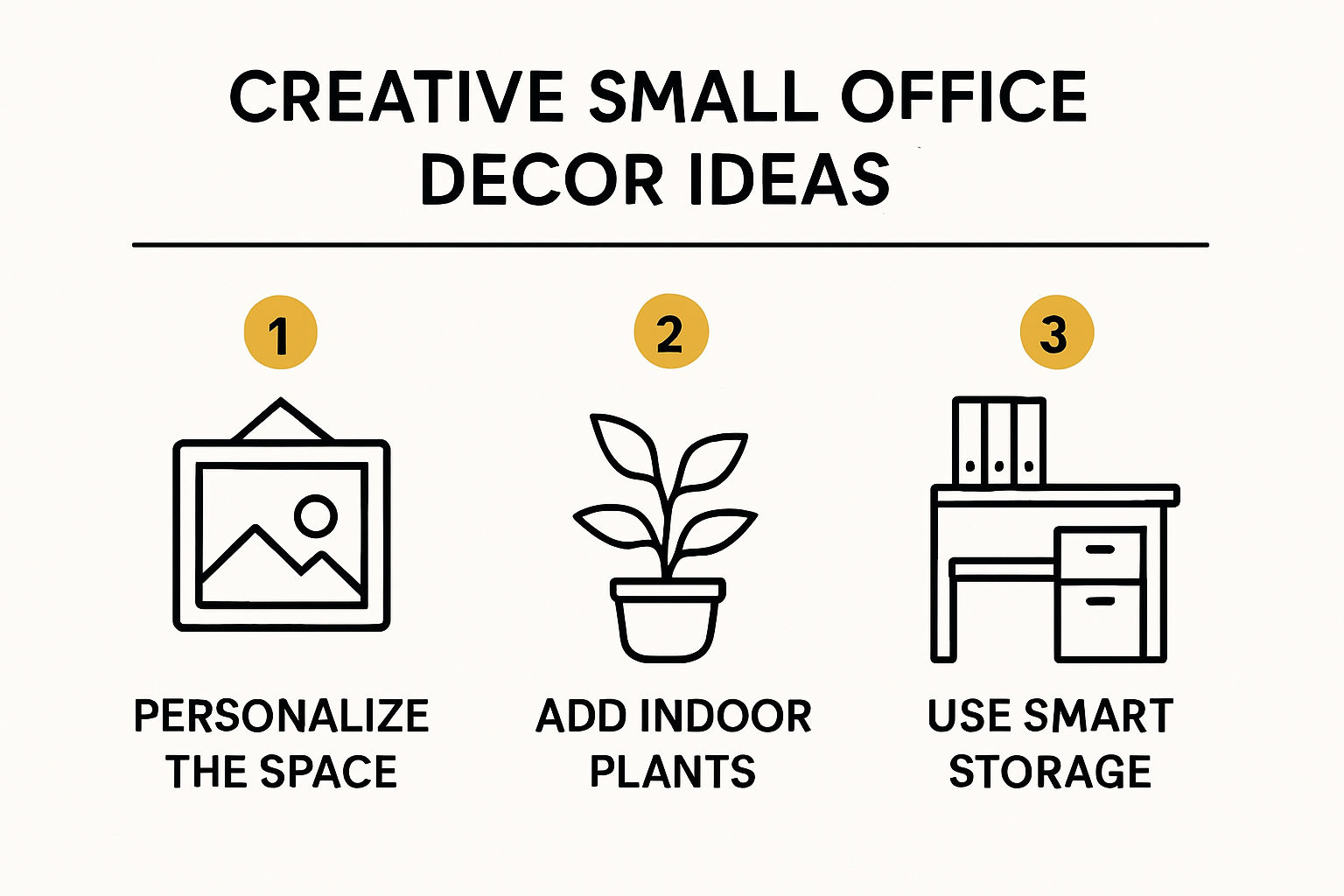 CREATIVE SMALL OFFICE DECOR IDEAS

1

PERSONALIZE THE SPACE

2

ADD INDOOR PLANTS

3

USE SMART STORAGE