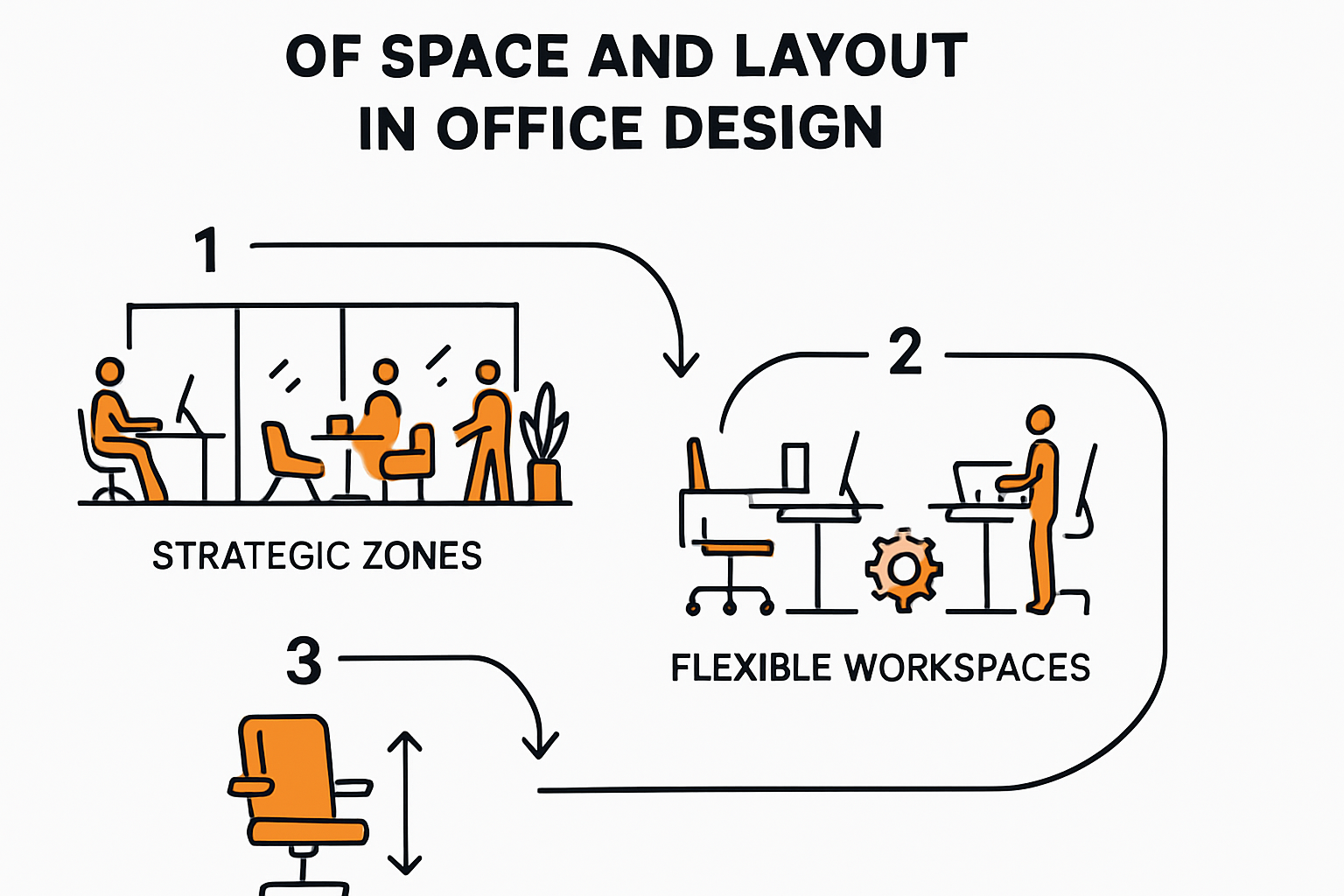 OF SPACE AND LAYOUT IN OFFICE DESIGN

1

STRATEGIC ZONES

2

FLEXIBLE WORKSPACES

3