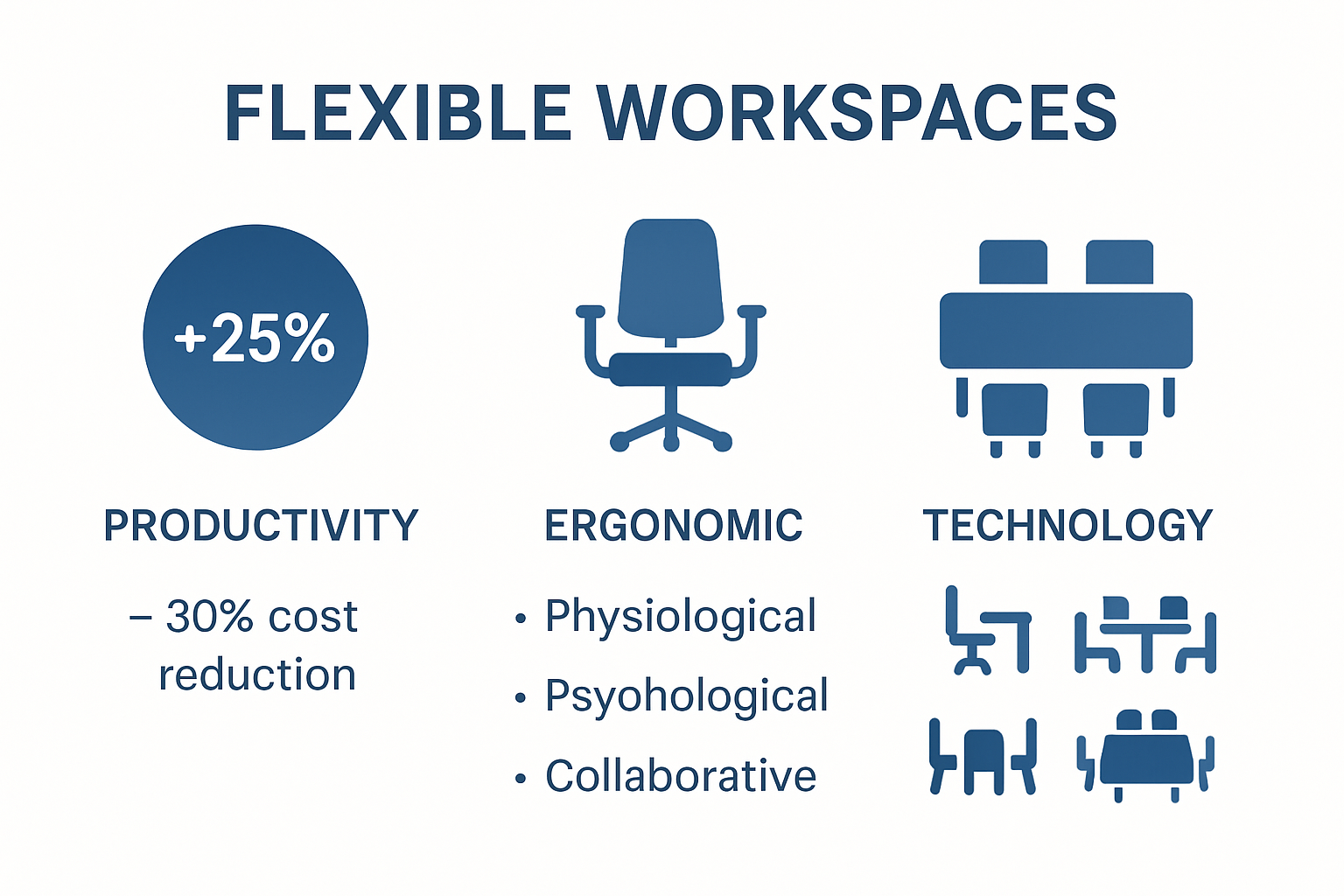 FLEXIBLE WORKSPACES

+25%

PRODUCTIVITY

– 30% cost reduction

ERGONOMIC

• Physiological
• Psyohological
• Collaborative

TECHNOLOGY