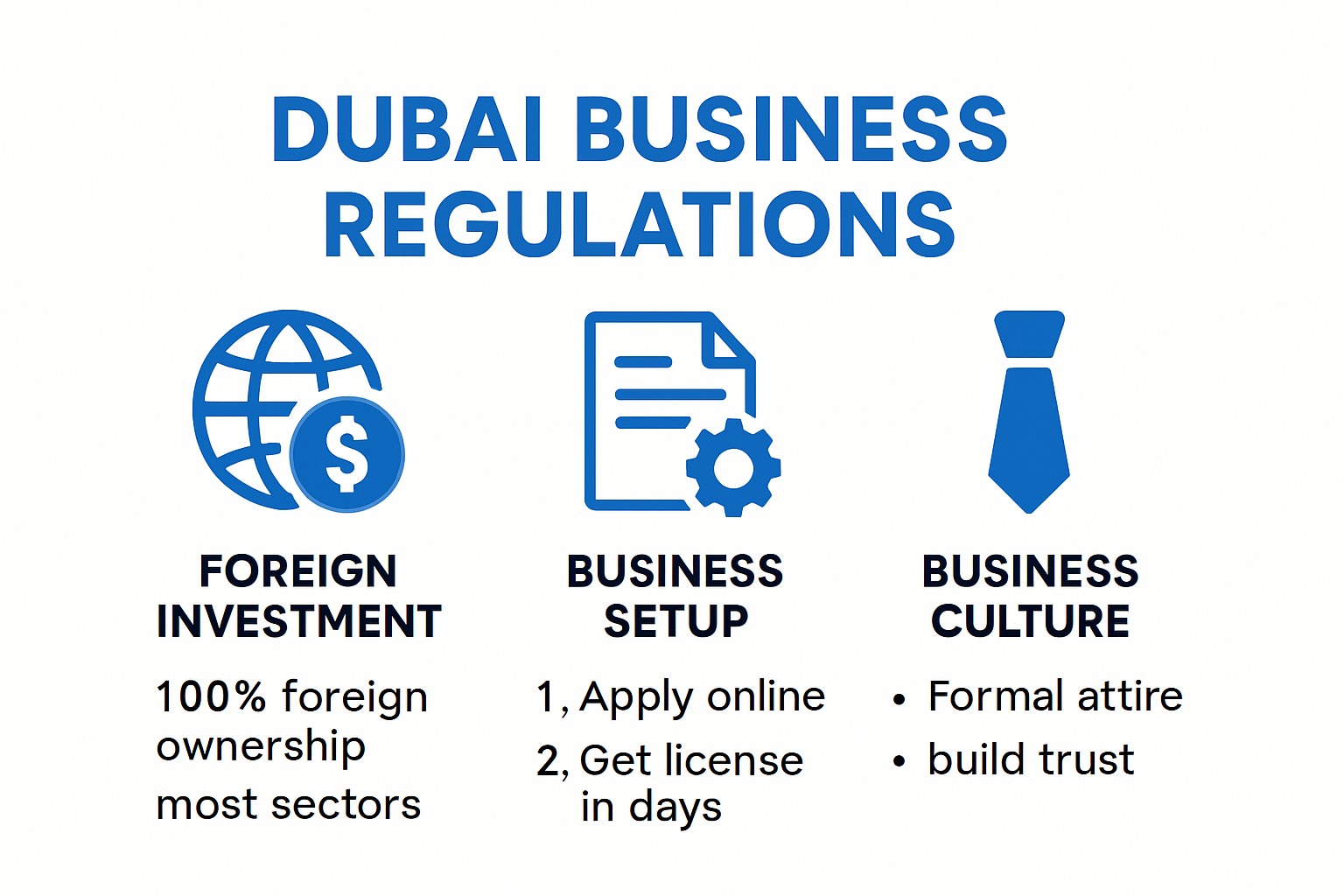 DUBAI BUSINESS REGULATIONS

$

FOREIGN INVESTMENT

100% foreign ownership

most sectors

BUSINESS SETUP

1, Apply online

2, Get license in days

BUSINESS CULTURE

• Formal attire

• build trust