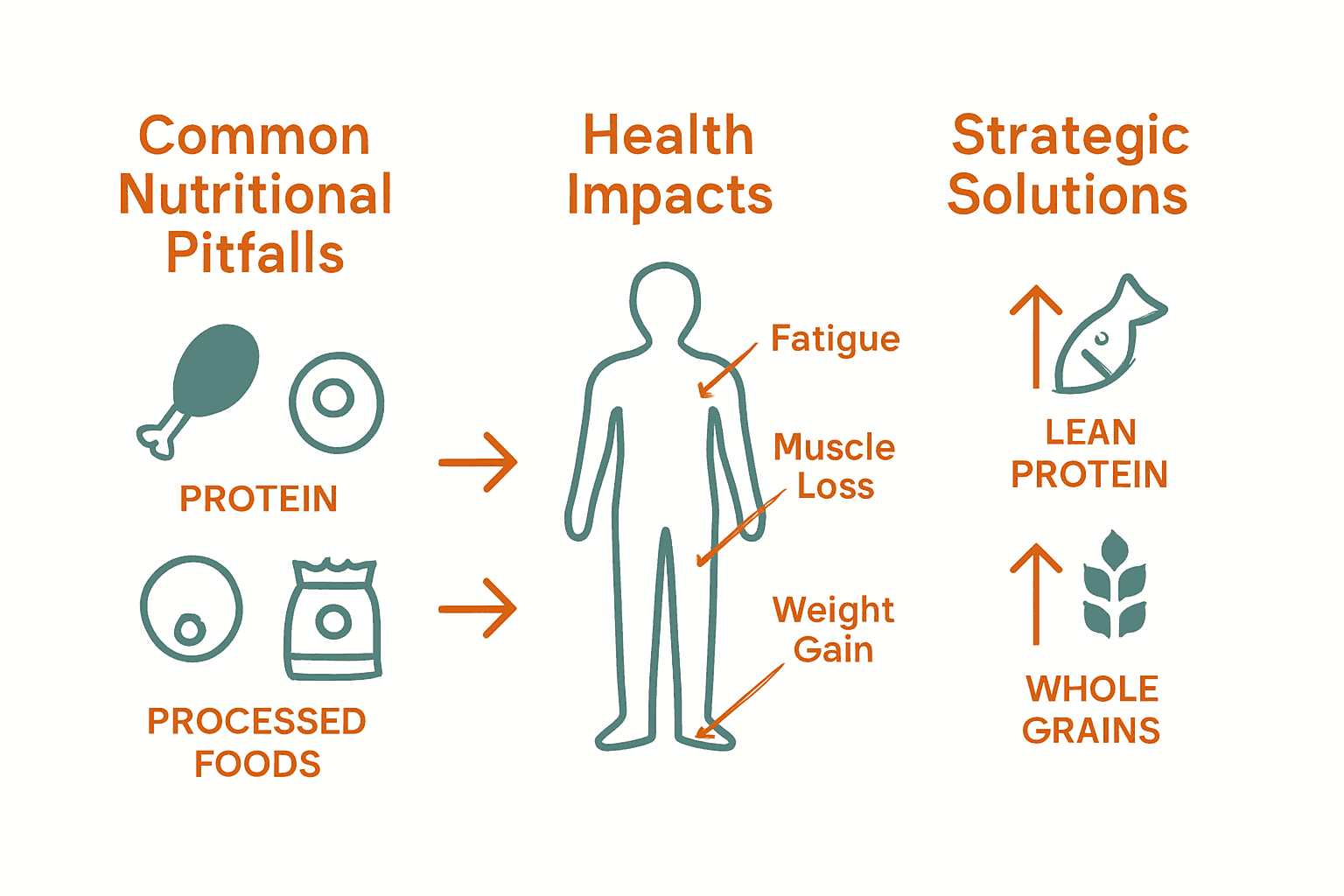 Common Nutritional Pitfalls

PROTEIN

PROCESSED FOODS

Health Impacts

Fatigue

Muscle Loss

Weight Gain

Strategic Solutions

LEAN PROTEIN

WHOLE GRAINS