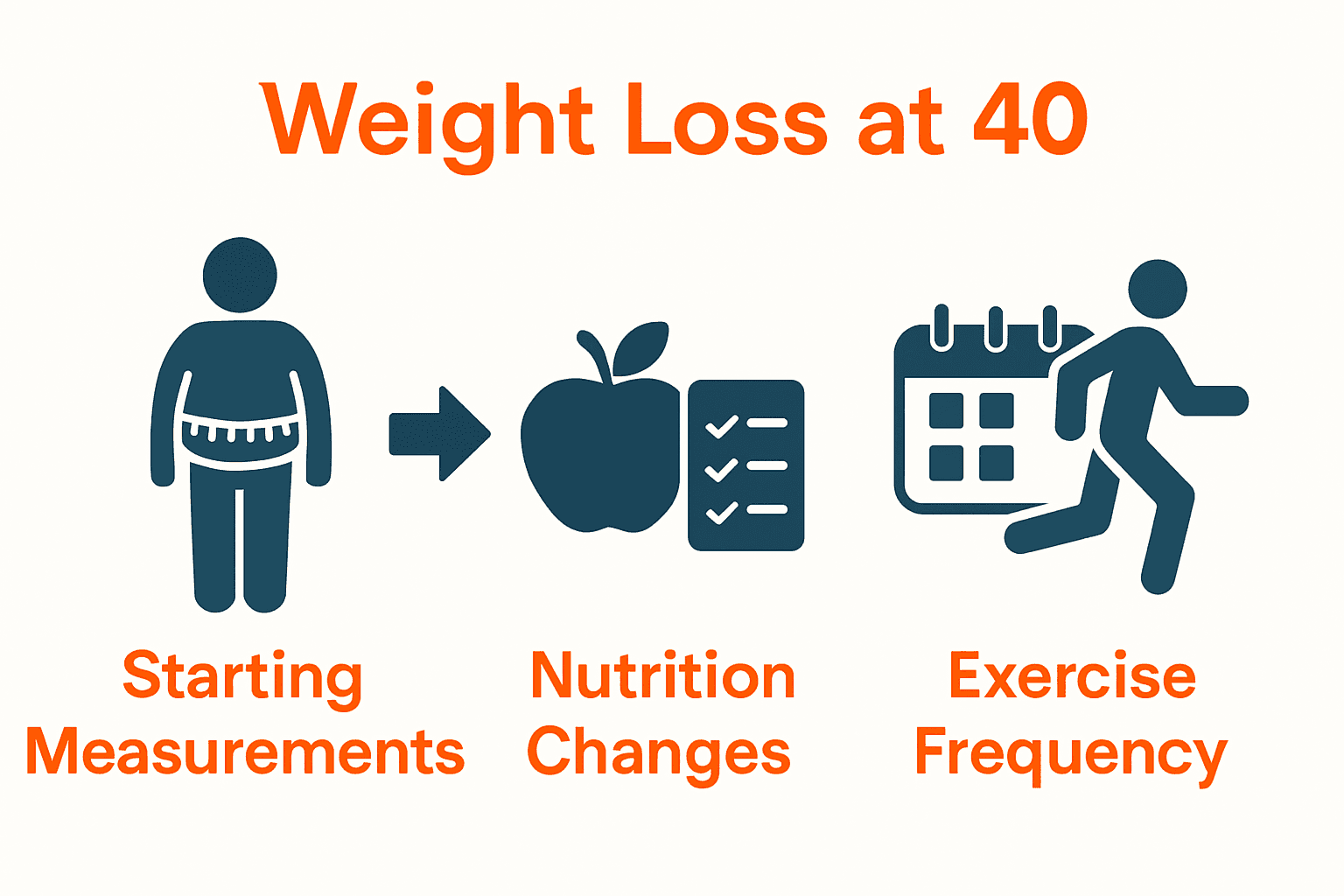 Weight Loss at 40

Starting Measurements

Nutrition Changes

Exercise Frequency