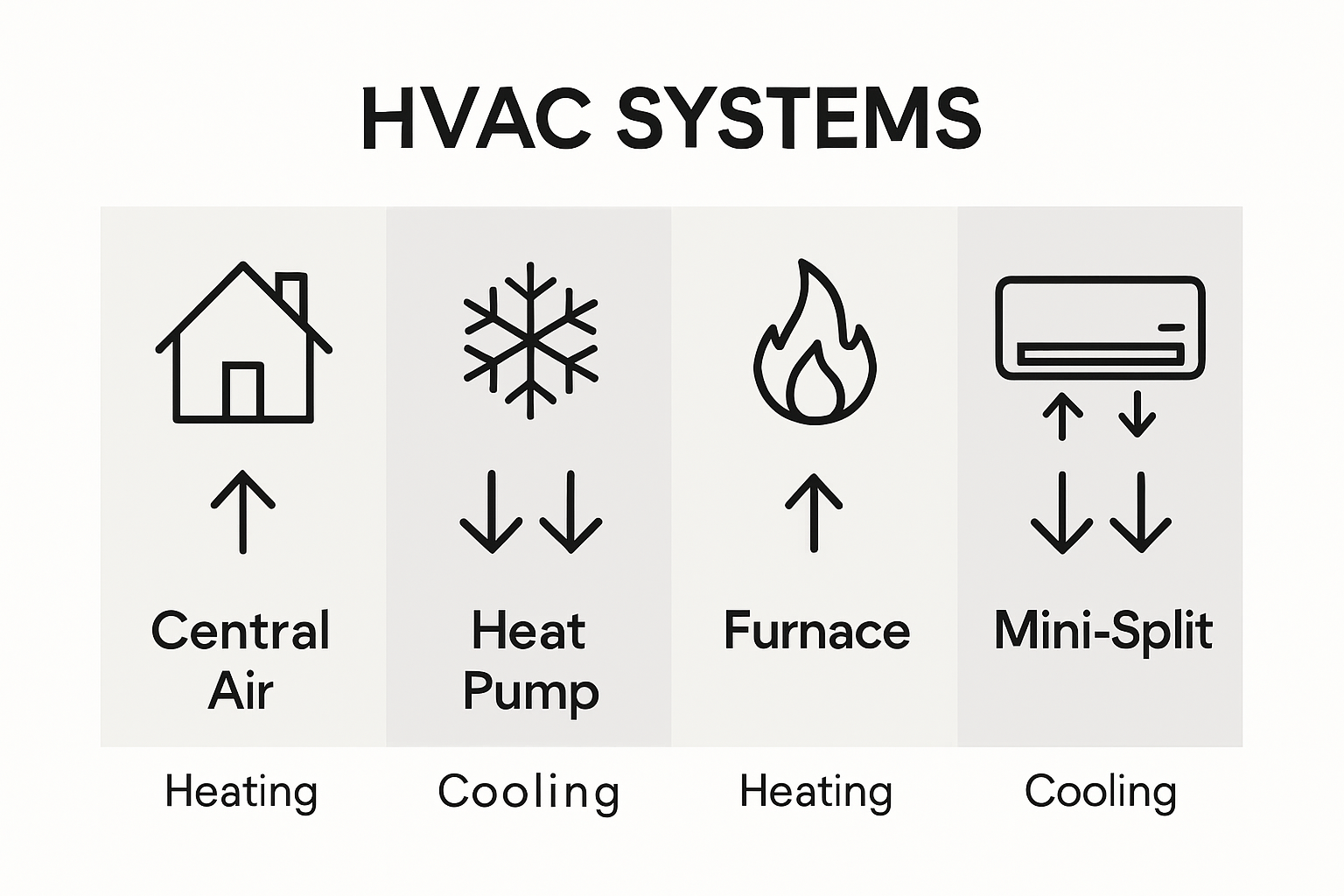 HVAC SYSTEMS

Central Air

Heat Pump

Furnace

Mini-Split

Heating

Cooling

Heating

Cooling