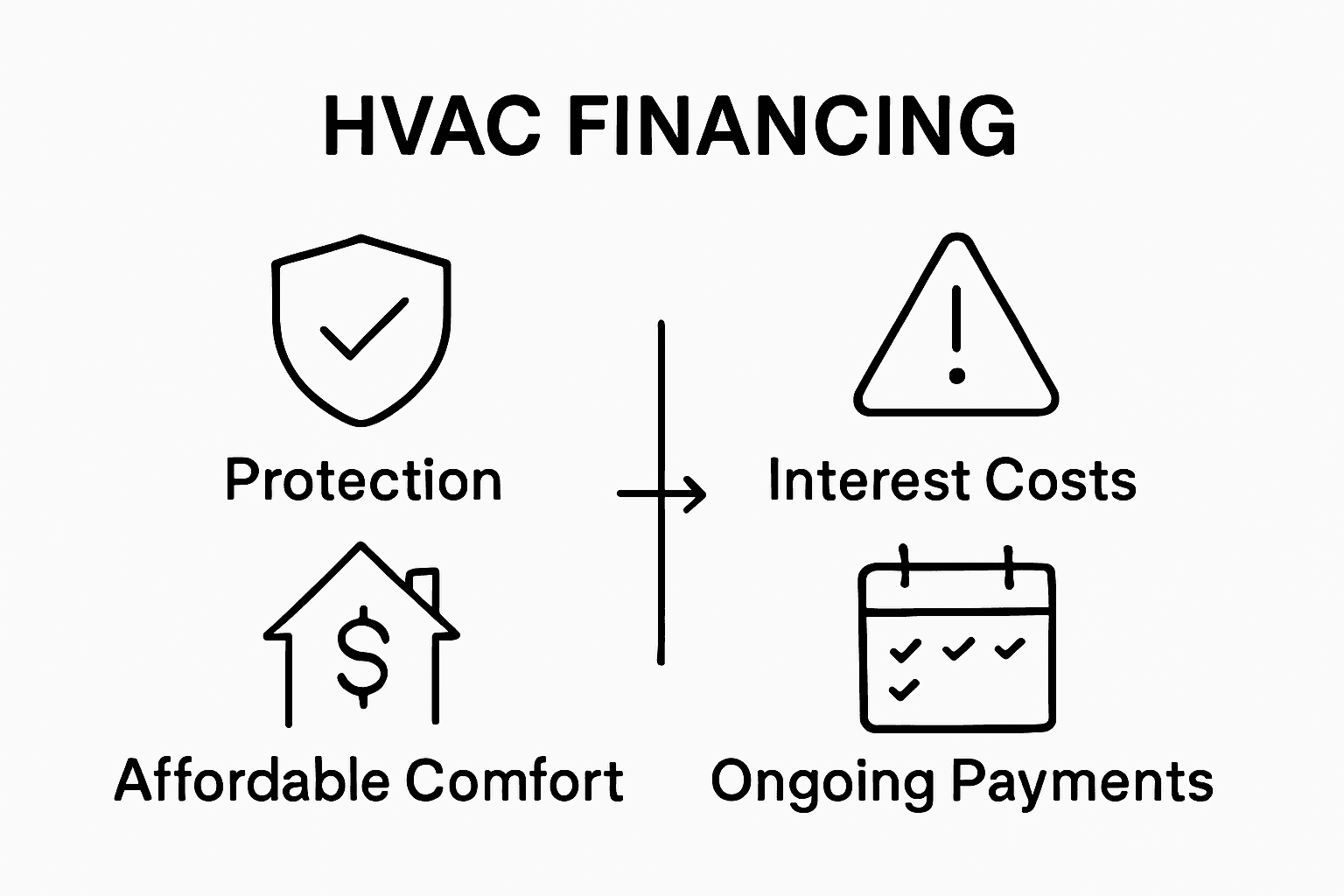 HVAC FINANCING

Protection

Affordable Comfort

Interest Costs

Ongoing Payments