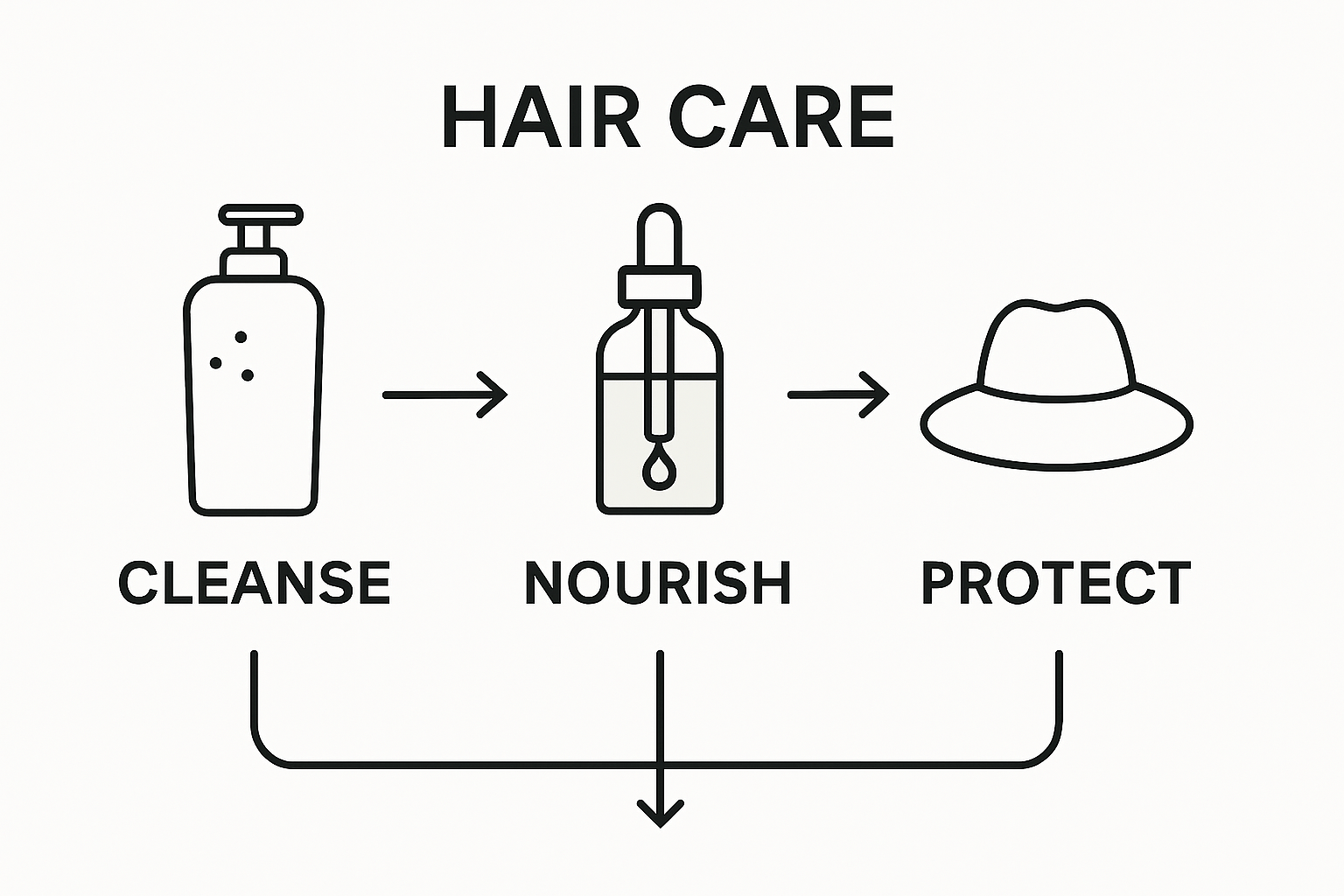 HAIR CARE

CLEANSE

NOURISH

PROTECT