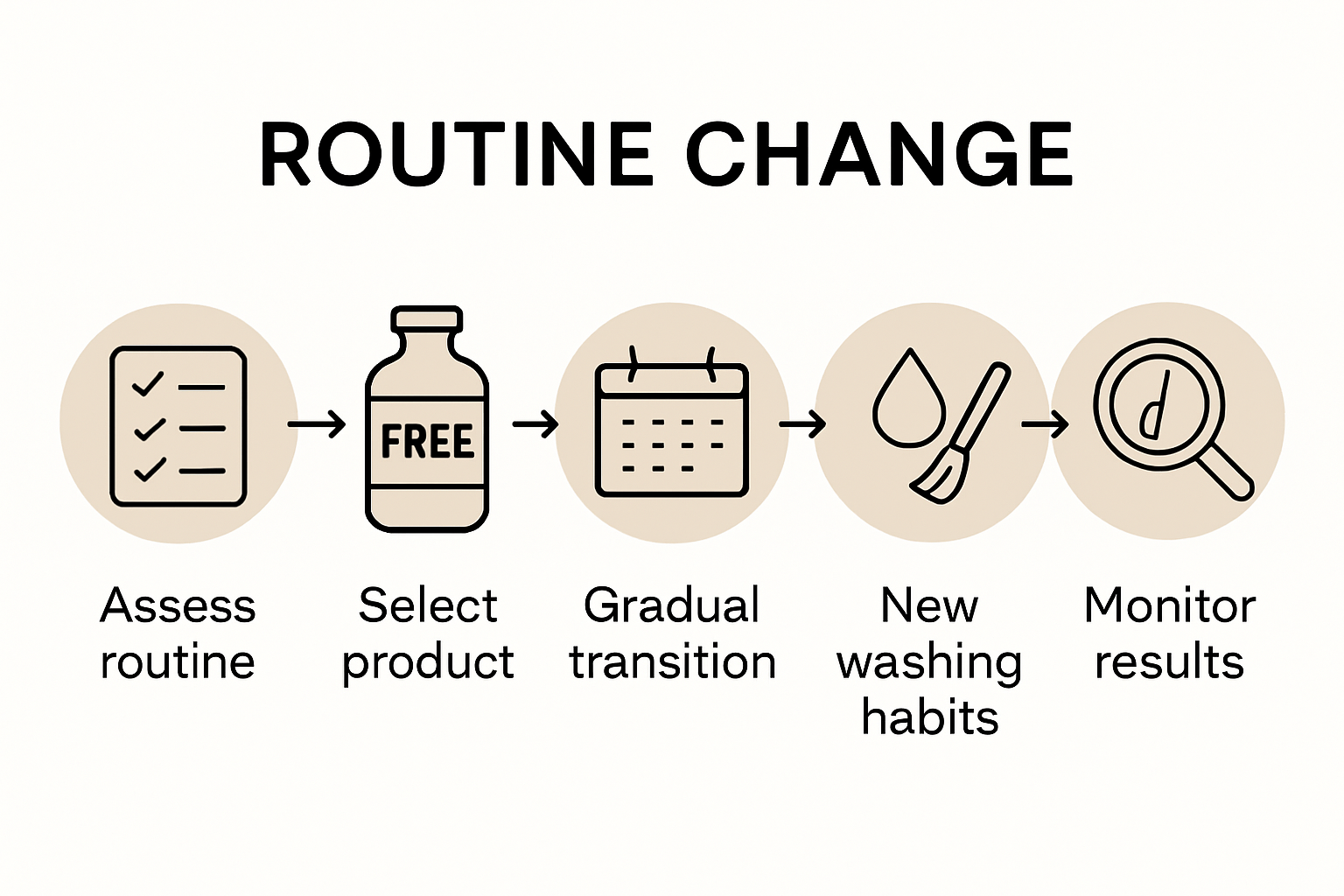 ROUTINE CHANGE

FREE

Assess routine

Select product

Gradual transition

New washing habits

Monitor results