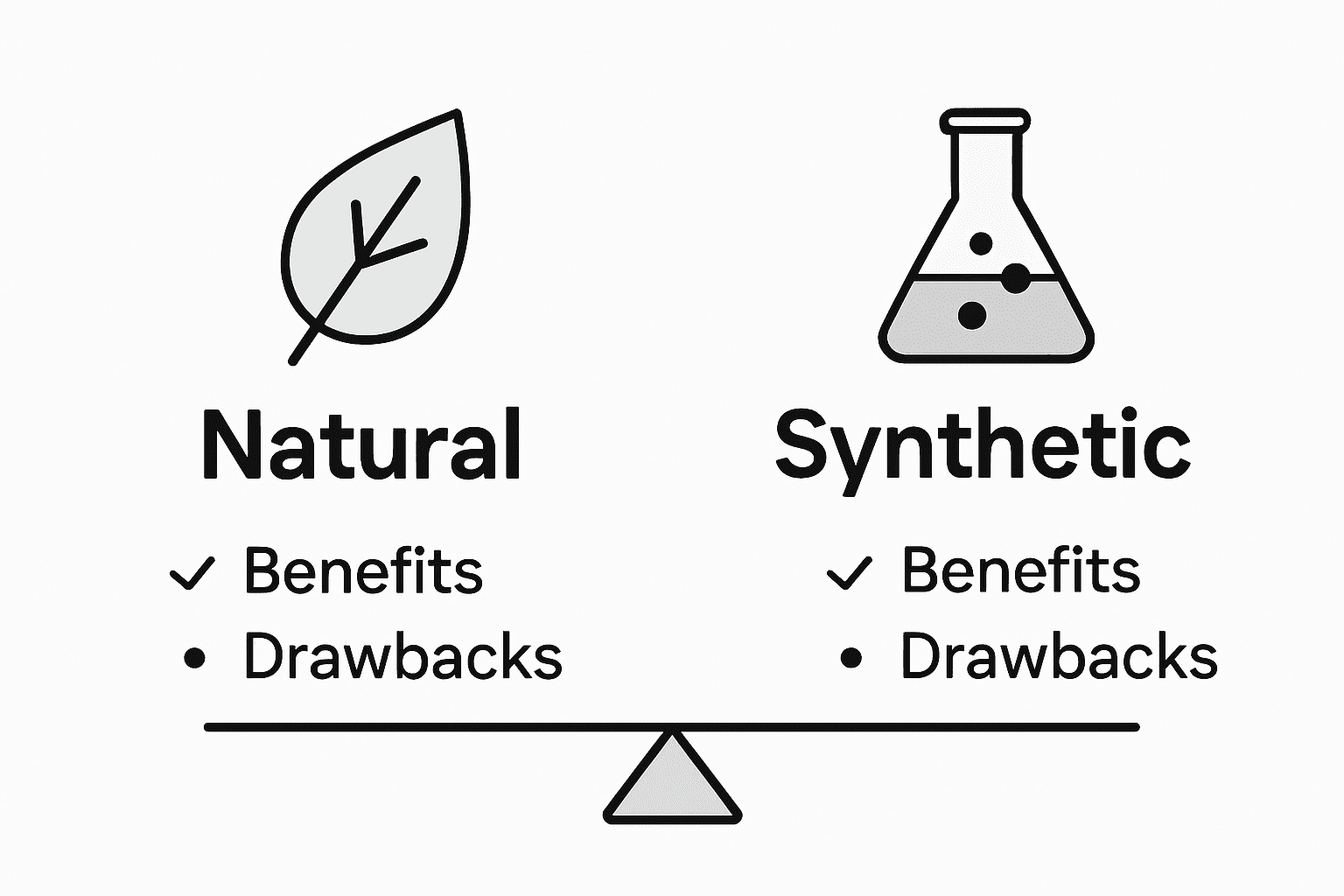 Natural

✓ Benefits
• Drawbacks

Synthetic

✓ Benefits
• Drawbacks