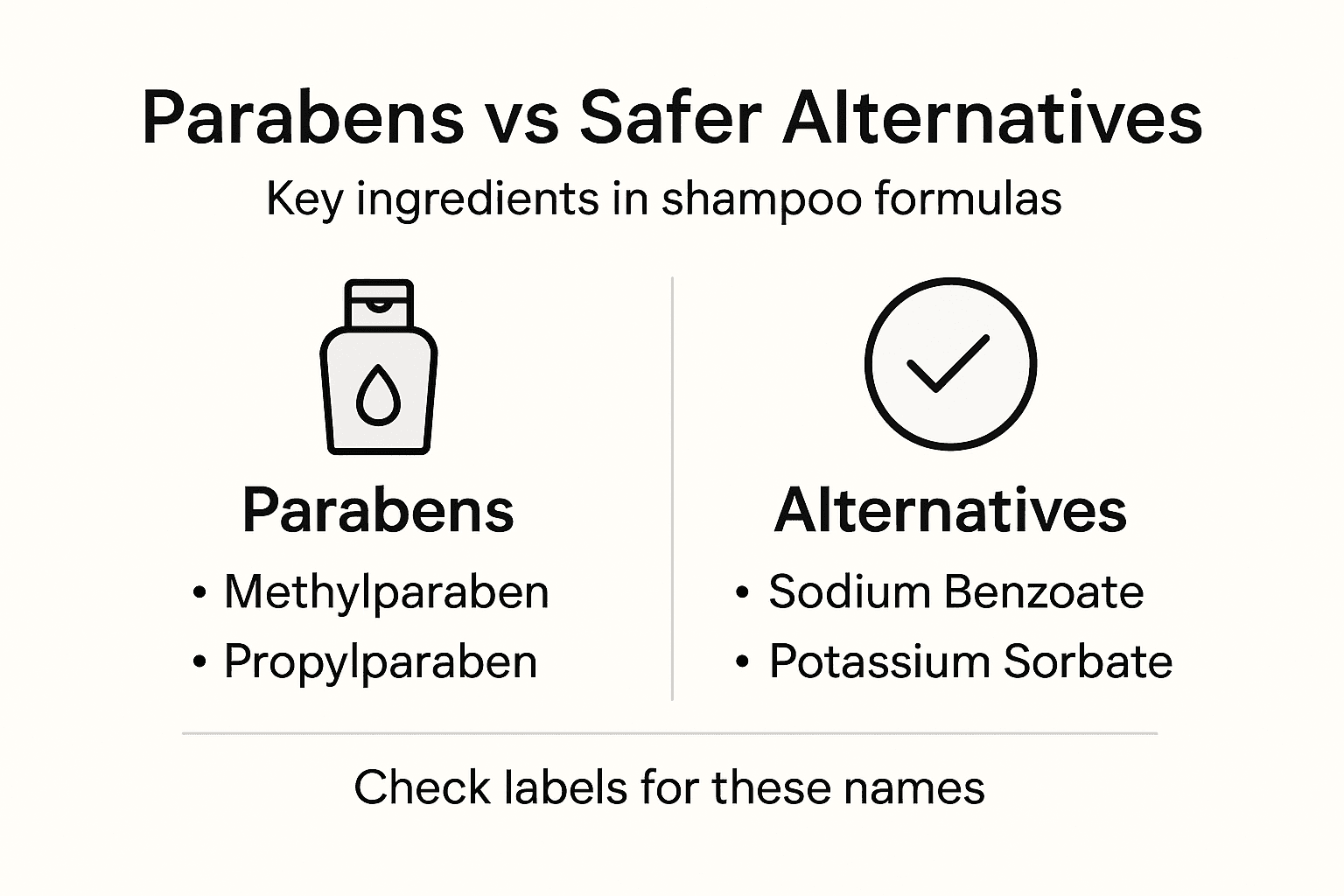 Parabens vs Safer Alternatives

Key ingredients in shampoo formulas

Parabens

• Methylparaben
• Propylparaben

Alternatives

• Sodium Benzoate
• Potassium Sorbate

Check labels for these names