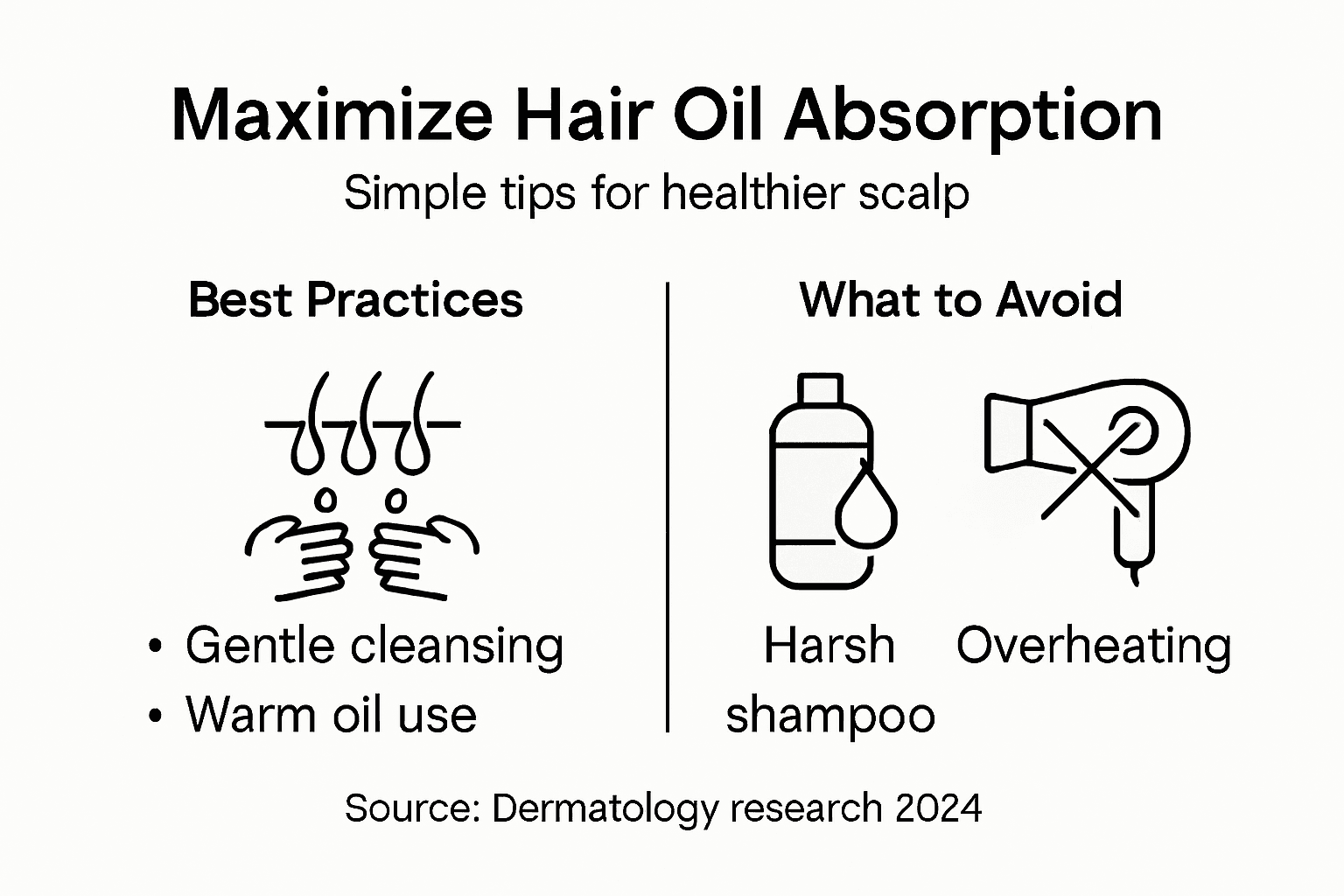 Maximize Hair Oil Absorption

Simple tips for healthier scalp

Best Practices

• Gentle cleansing
• Warm oil use

What to Avoid

Harsh shampoo

Overheating

Source: Dermatology research 2024