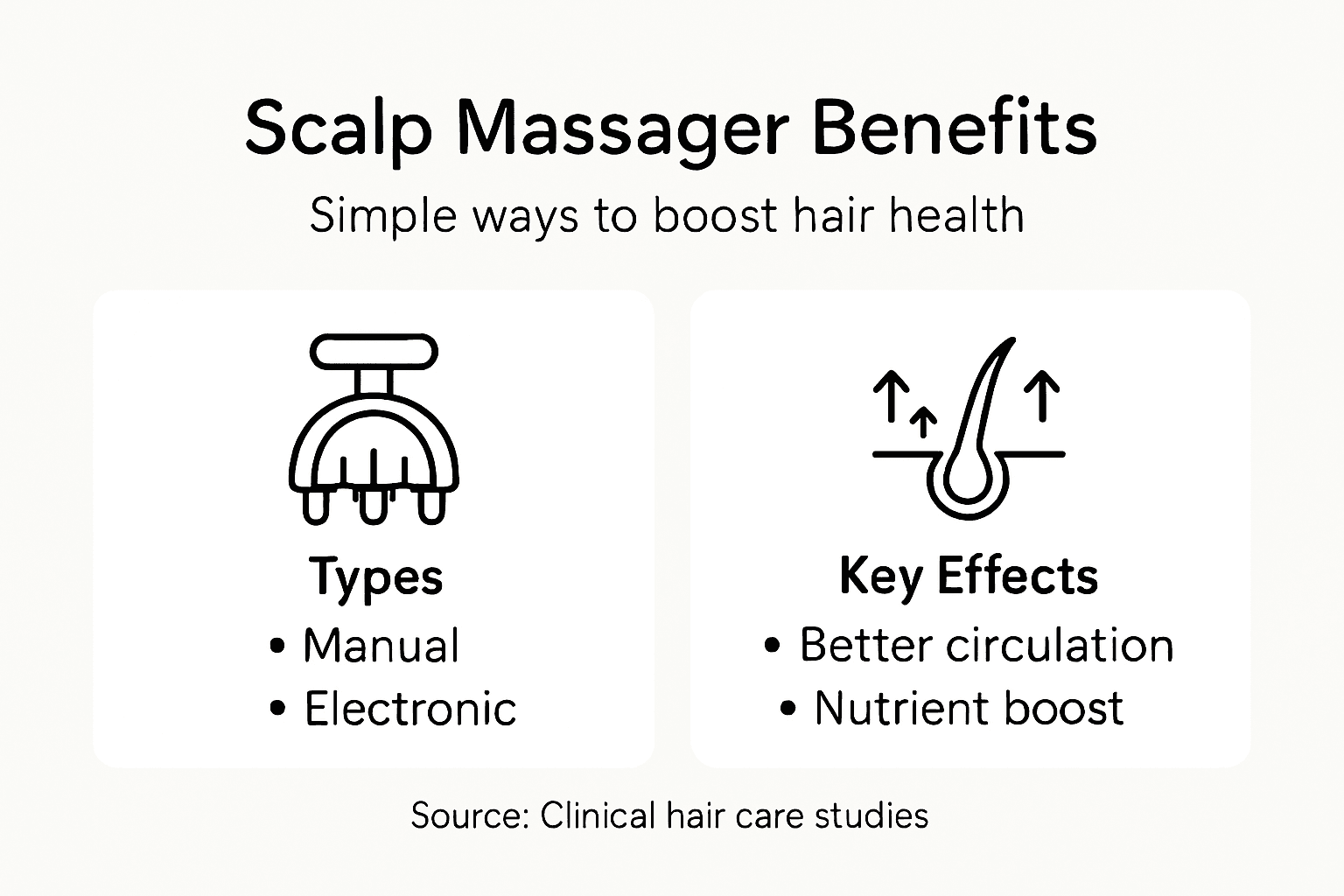 Scalp Massager Benefits

Simple ways to boost hair health

Types
• Manual
• Electronic

Key Effects
• Better circulation
• Nutrient boost

Source: Clinical hair care studies