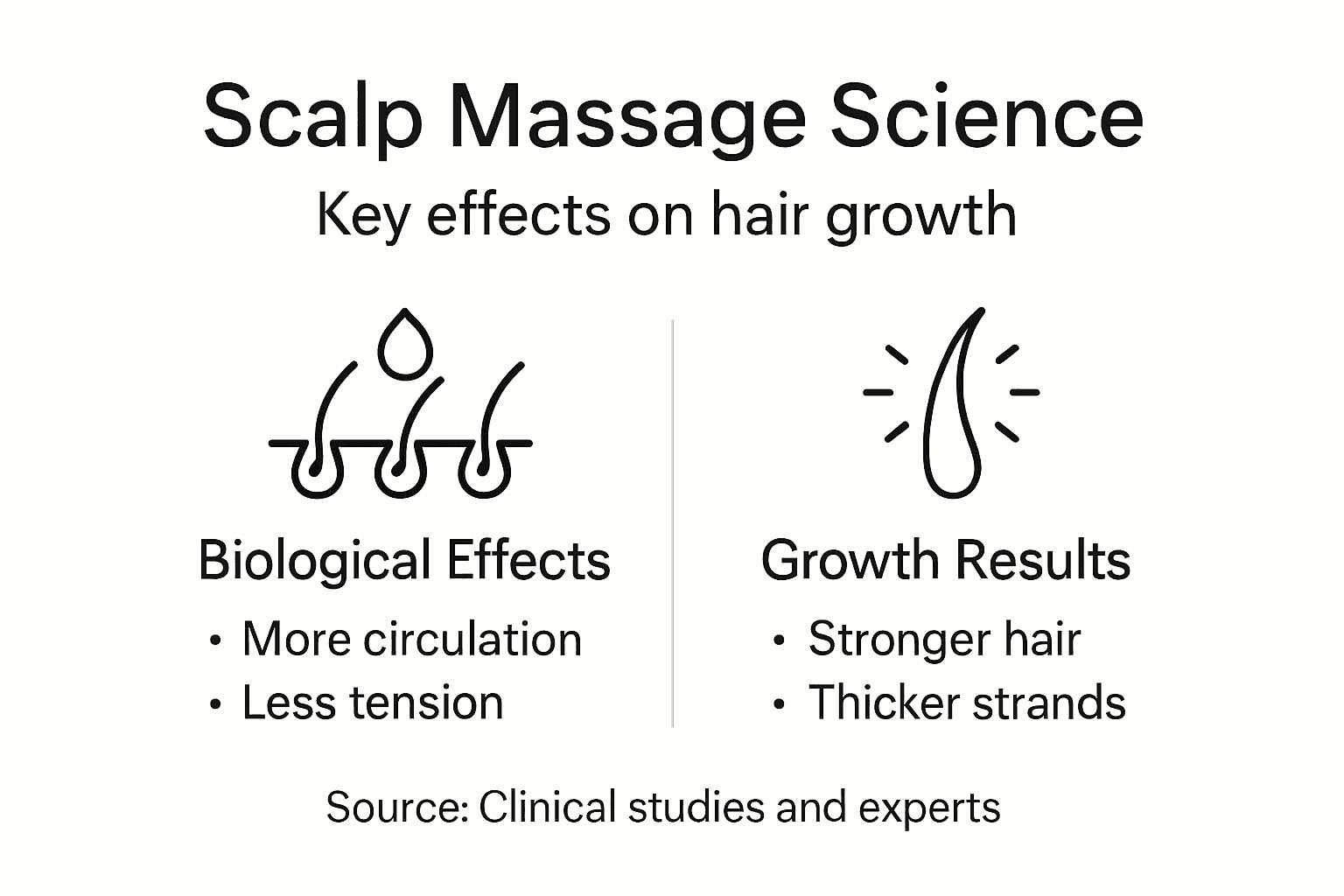 Scalp Massage Science

Key effects on hair growth

Biological Effects

• More circulation
• Less tension

Growth Results

• Stronger hair
• Thicker strands

Source: Clinical studies and experts