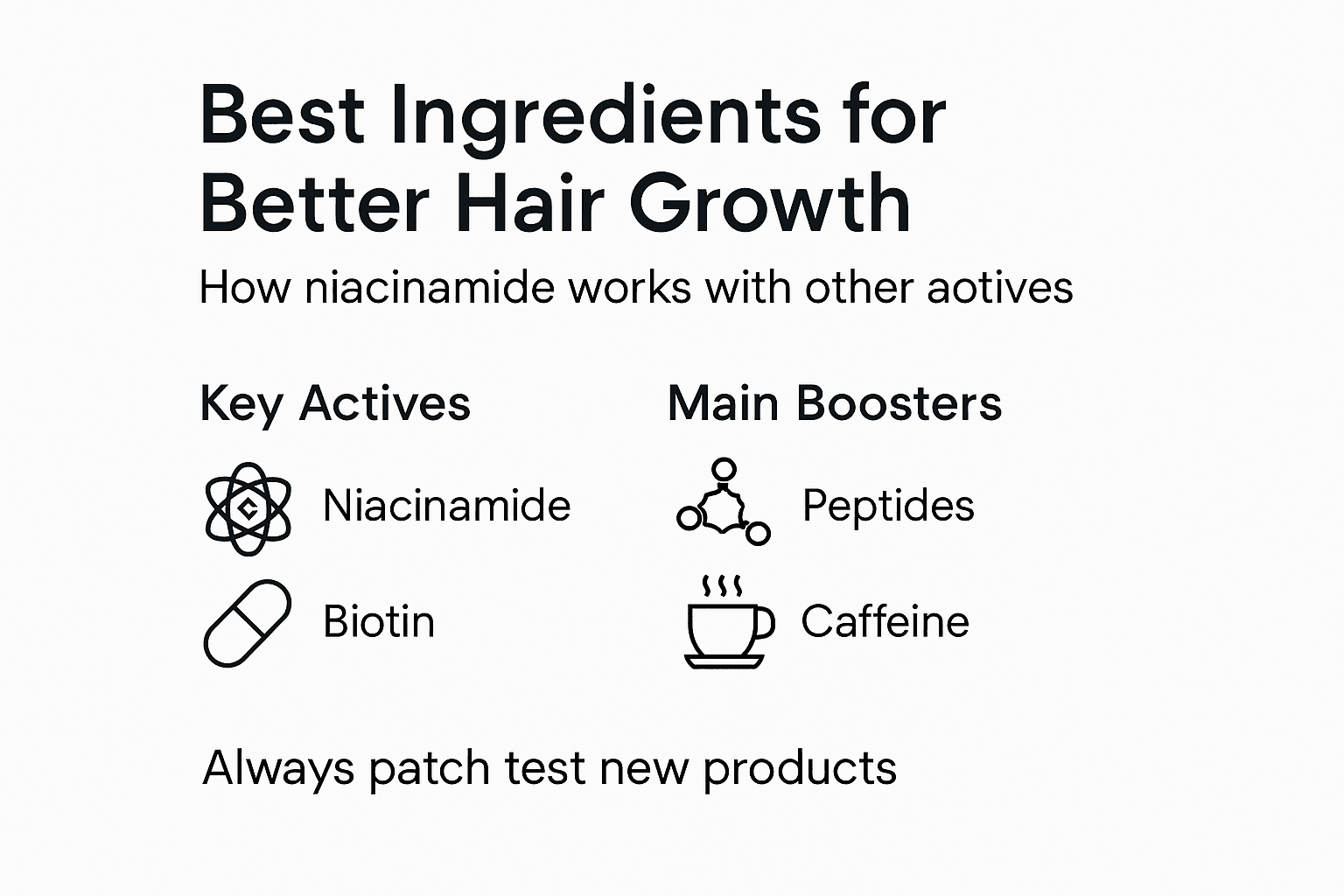 Best Ingredients for Better Hair Growth

How niacinamide works with other aotives

Key Actives

Niacinamide

Biotin

Main Boosters

Peptides

Caffeine

Always patch test new products