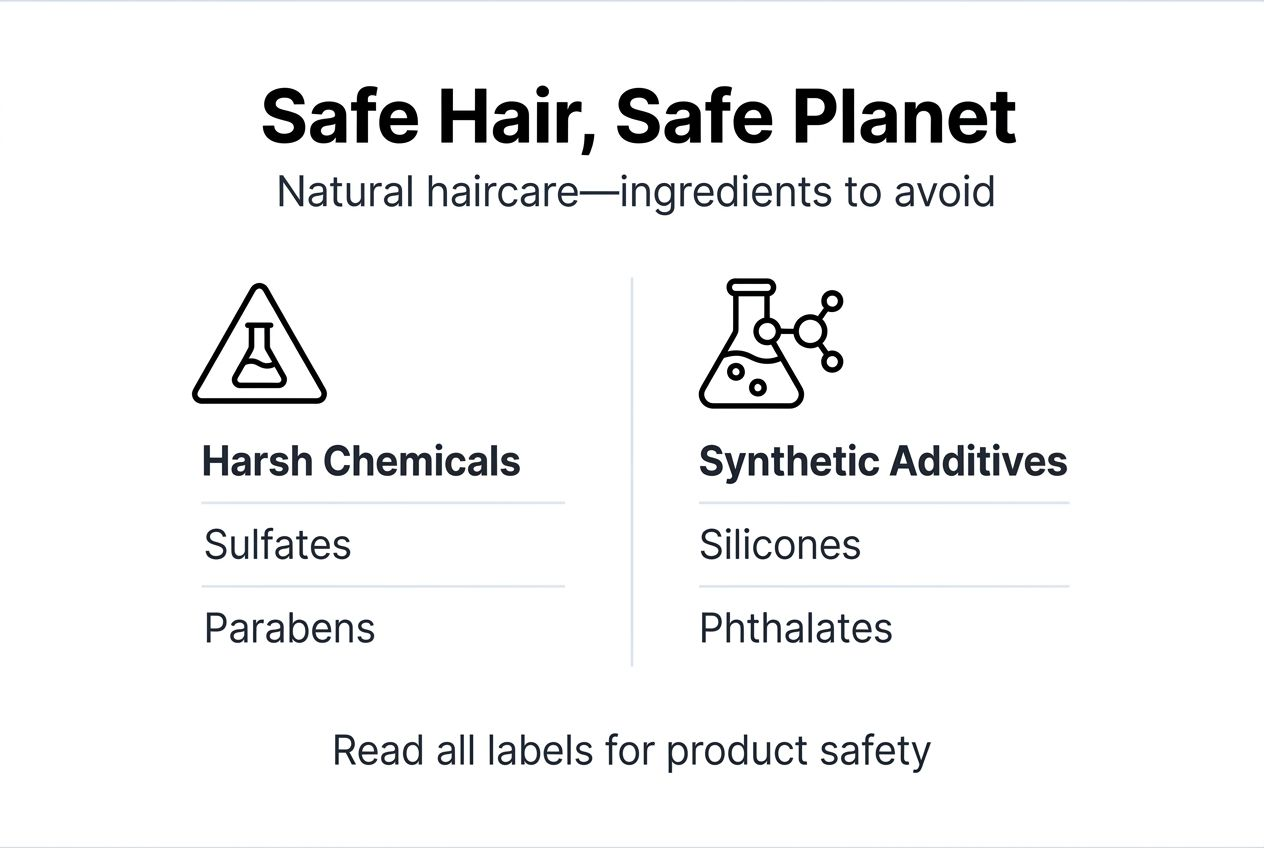 Safe Hair, Safe Planet

Natural haircare—ingredients to avoid

Harsh Chemicals

Sulfates

Parabens

Synthetic Additives

Silicones

Phthalates

Read all labels for product safety