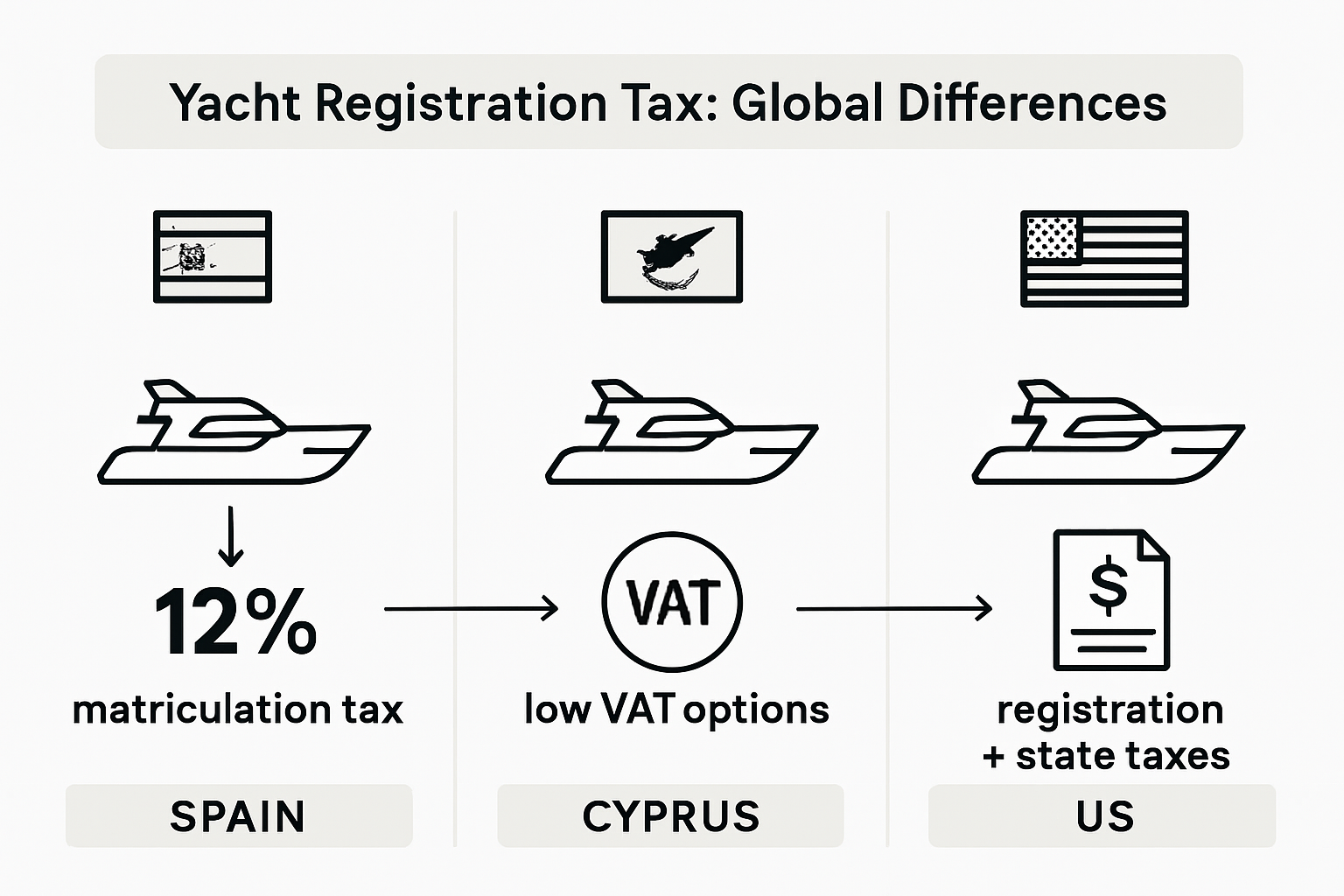 Yacht Registration Tax: Global Differences

12%
matriculation tax
SPAIN

VAT
low VAT options
CYPRUS

$
registration + state taxes
US