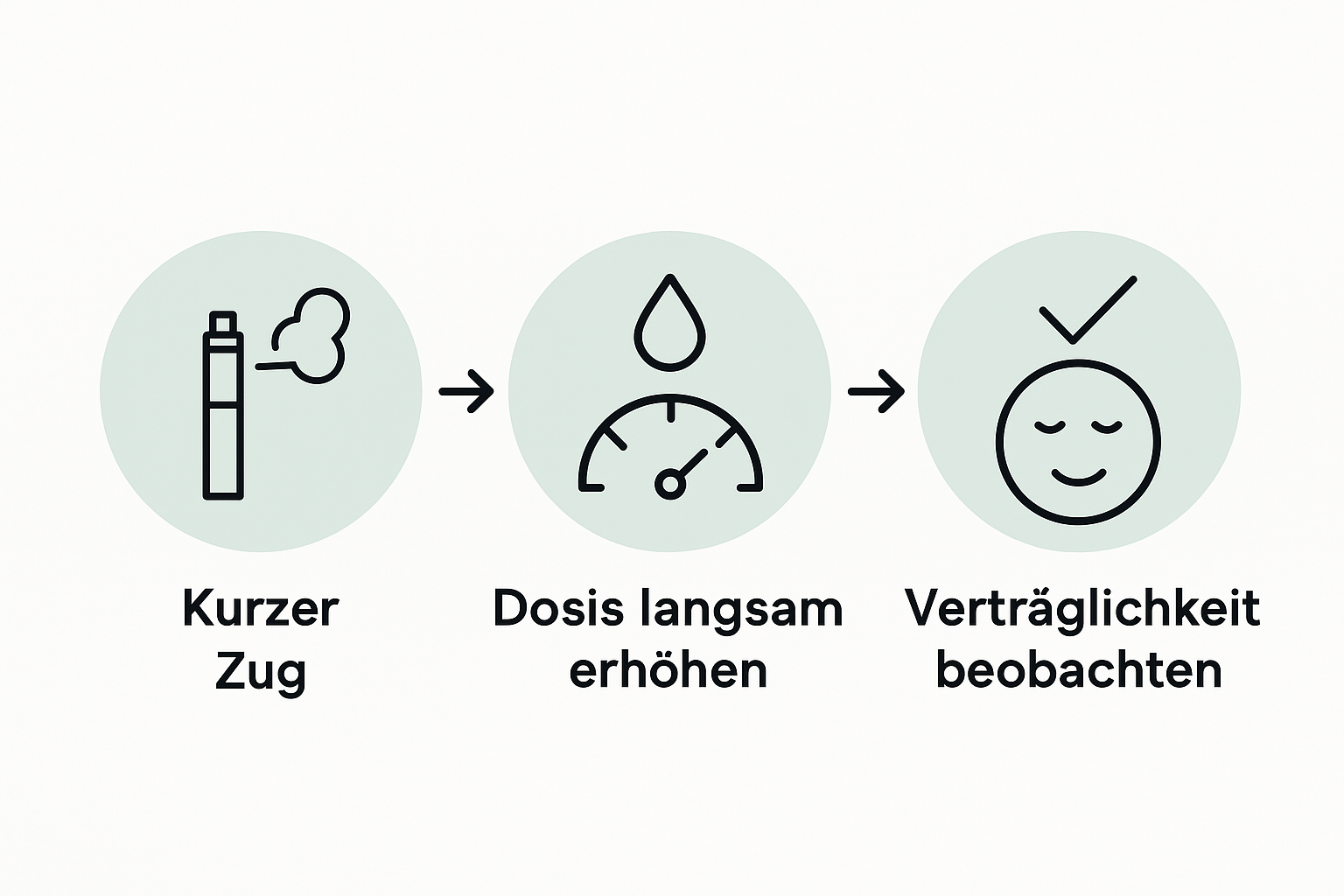 Kurzer Zug

Dosis langsam erhöhen

Verträglichkeit beobachten