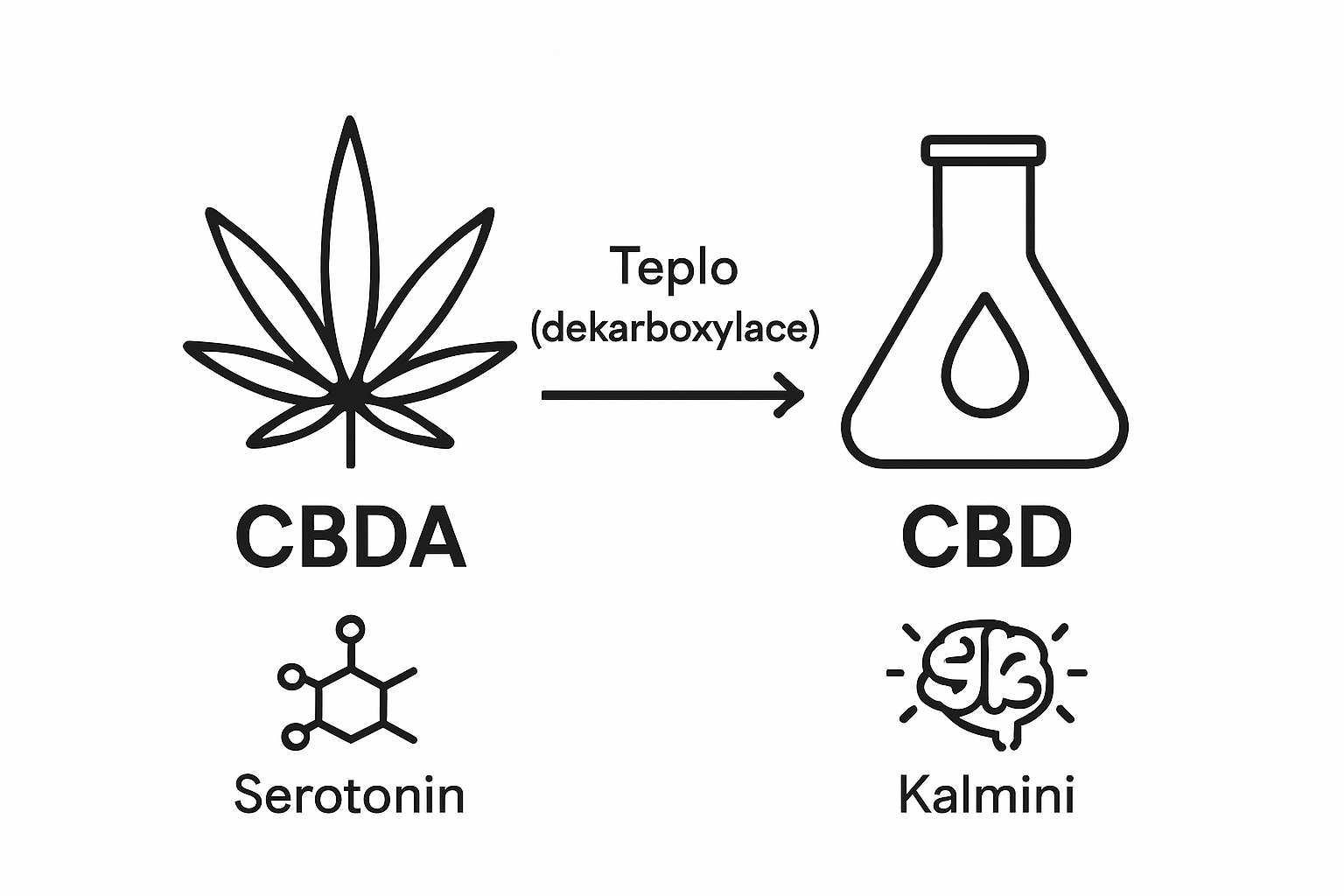 Teplo
(dekarboxylace)

CBDA

CBD

Serotonin

Kalmini