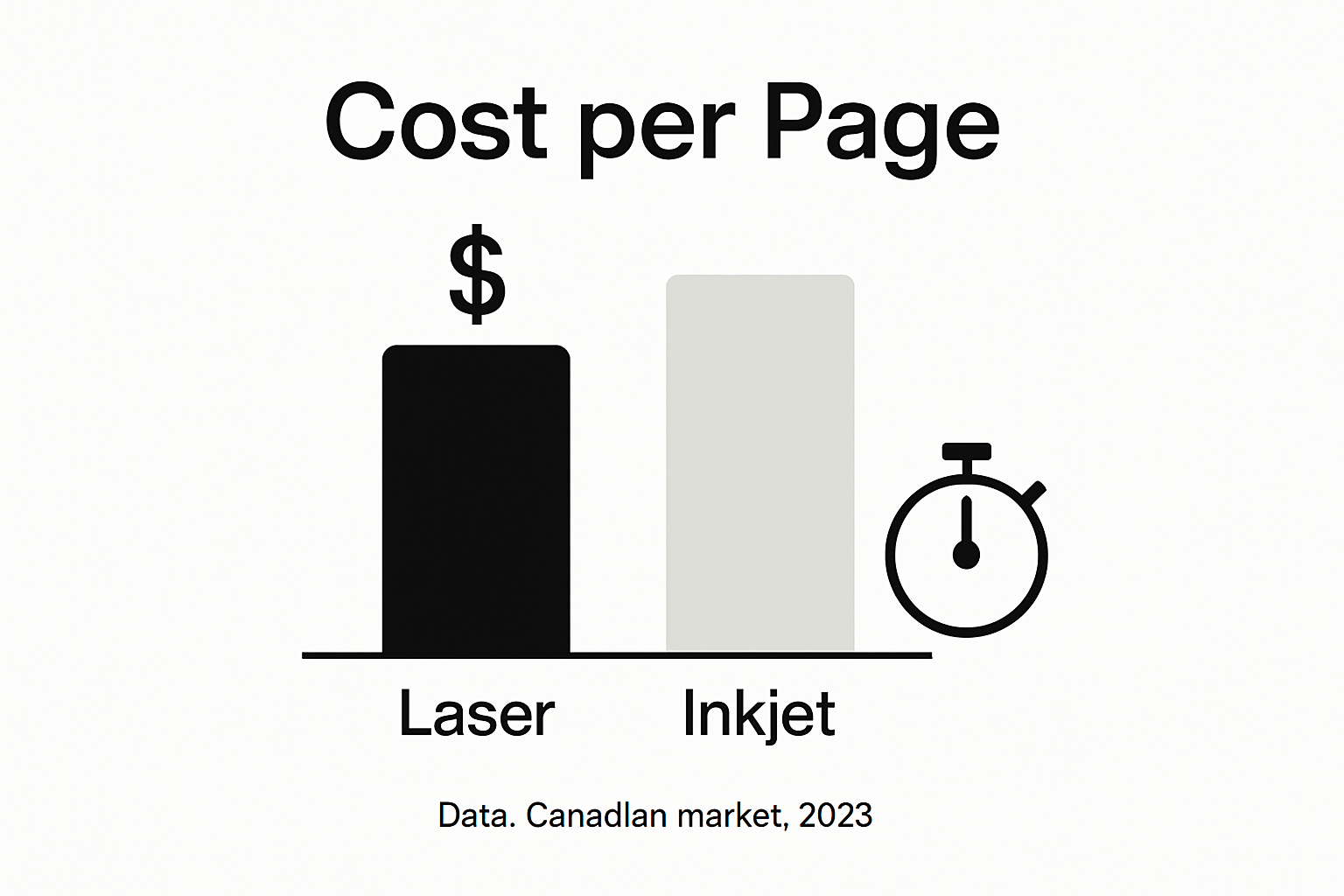 Cost per Page

$

Laser

Inkjet

Data. Canadlan market, 2023