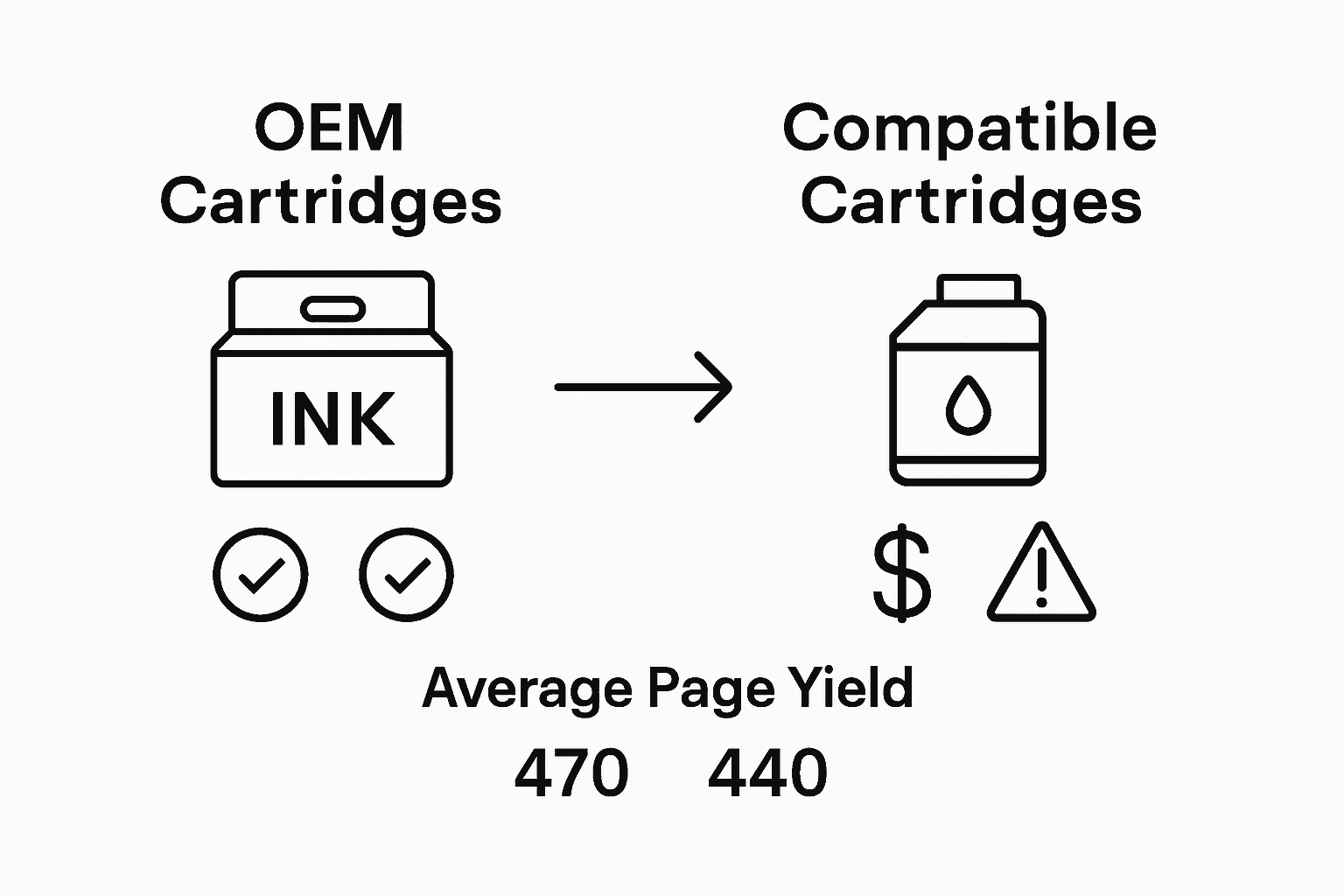 OEM Cartridges

Compatible Cartridges

INK

$

Average Page Yield

470 440