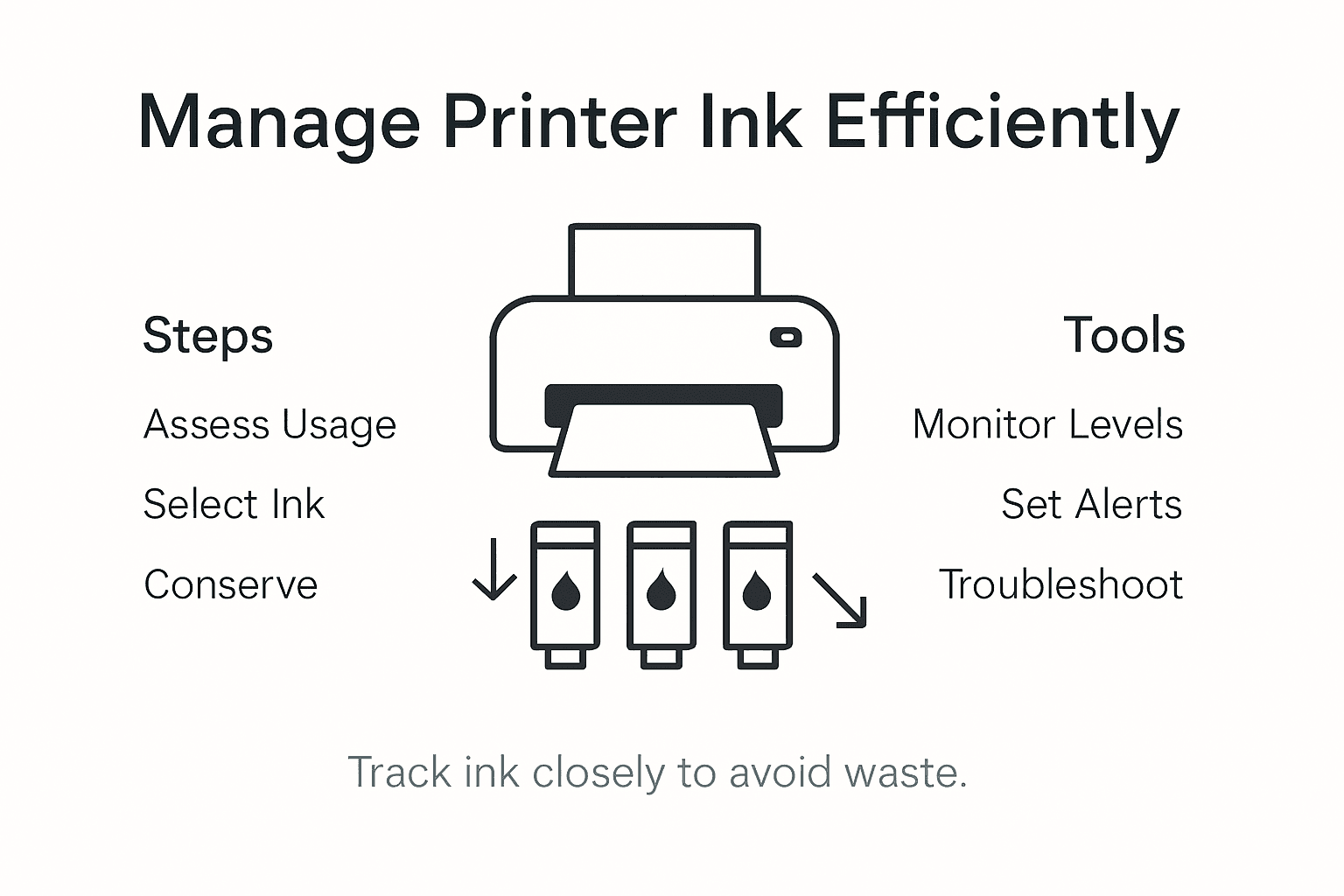 Manage Printer Ink Efficiently

Steps

Assess Usage

Select Ink

Conserve

Tools

Monitor Levels

Set Alerts

Troubleshoot

Track ink closely to avoid waste.