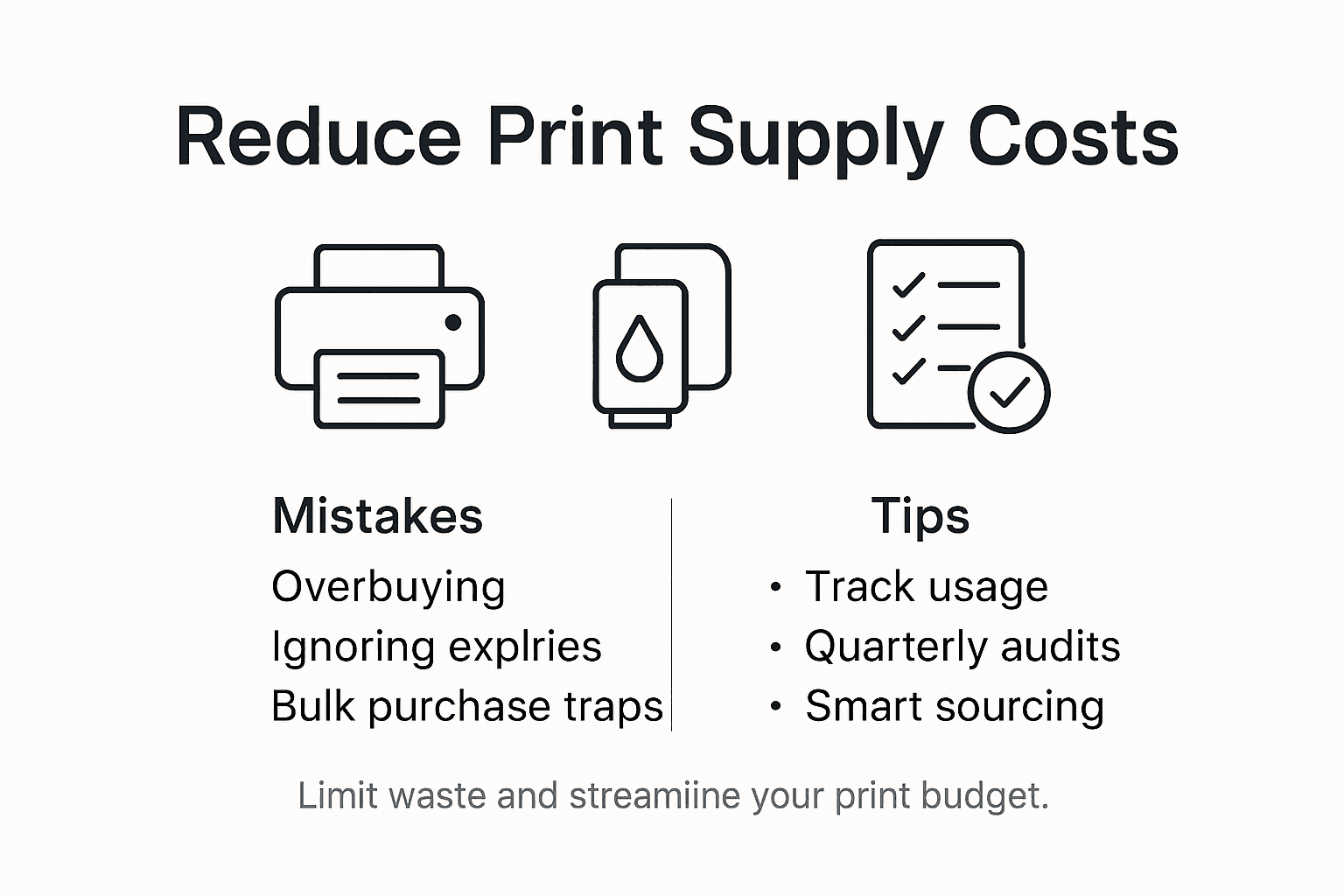 Reduce Print Supply Costs

Mistakes

Overbuying

Ignoring explries

Bulk purchase traps

Tips

• Track usage

• Quarterly audits

• Smart sourcing

Limit waste and streamiine your print budget.