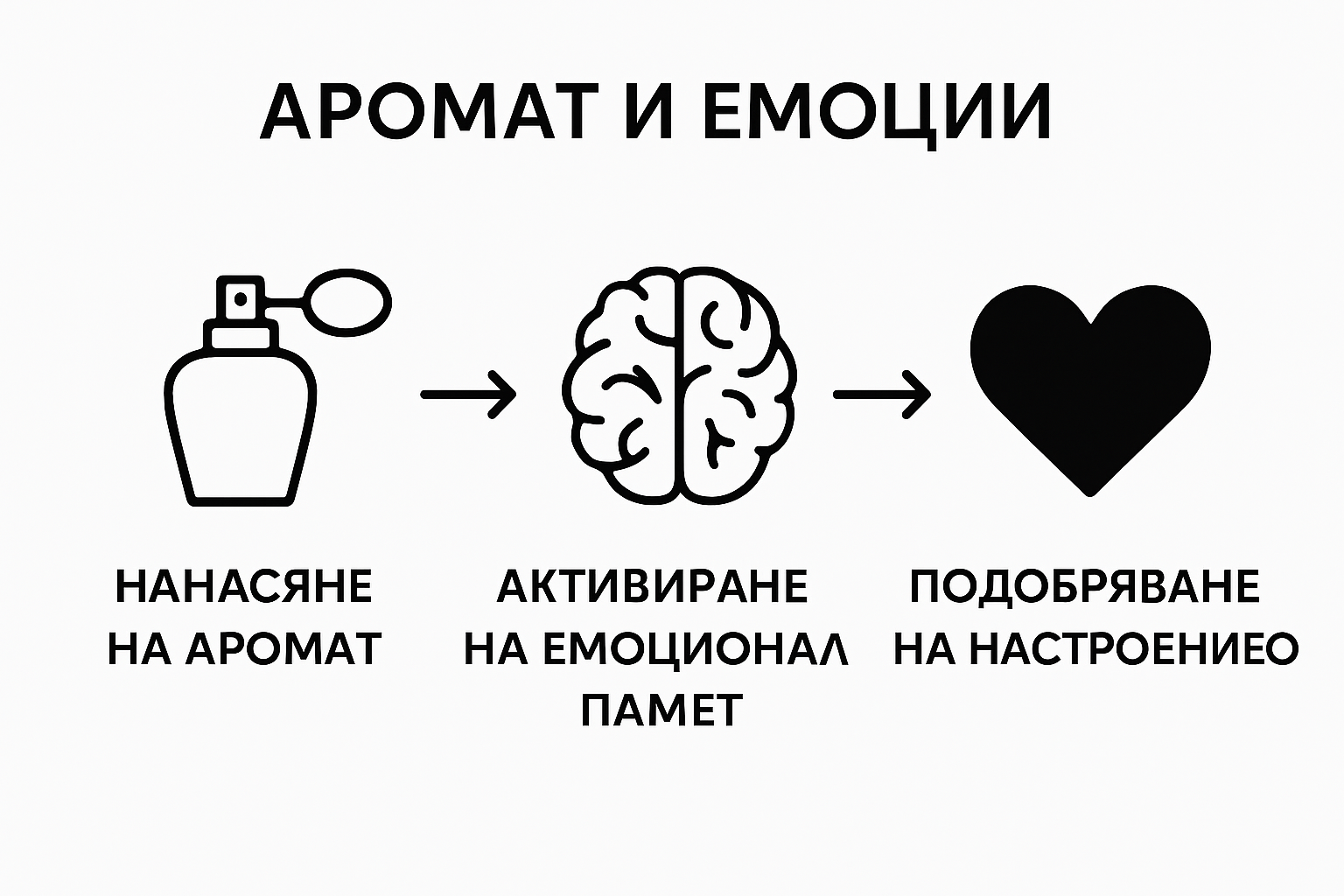 АРОМАТ И ЕМОЦИИ

НАНАСЯНЕ НА АРОМАТ

АКТИВИРАНЕ НА ЕМОЦИОНАЛ ПАМЕТ

ПОДОБРЯВАНЕ НА НАСТРОЕНИЕО