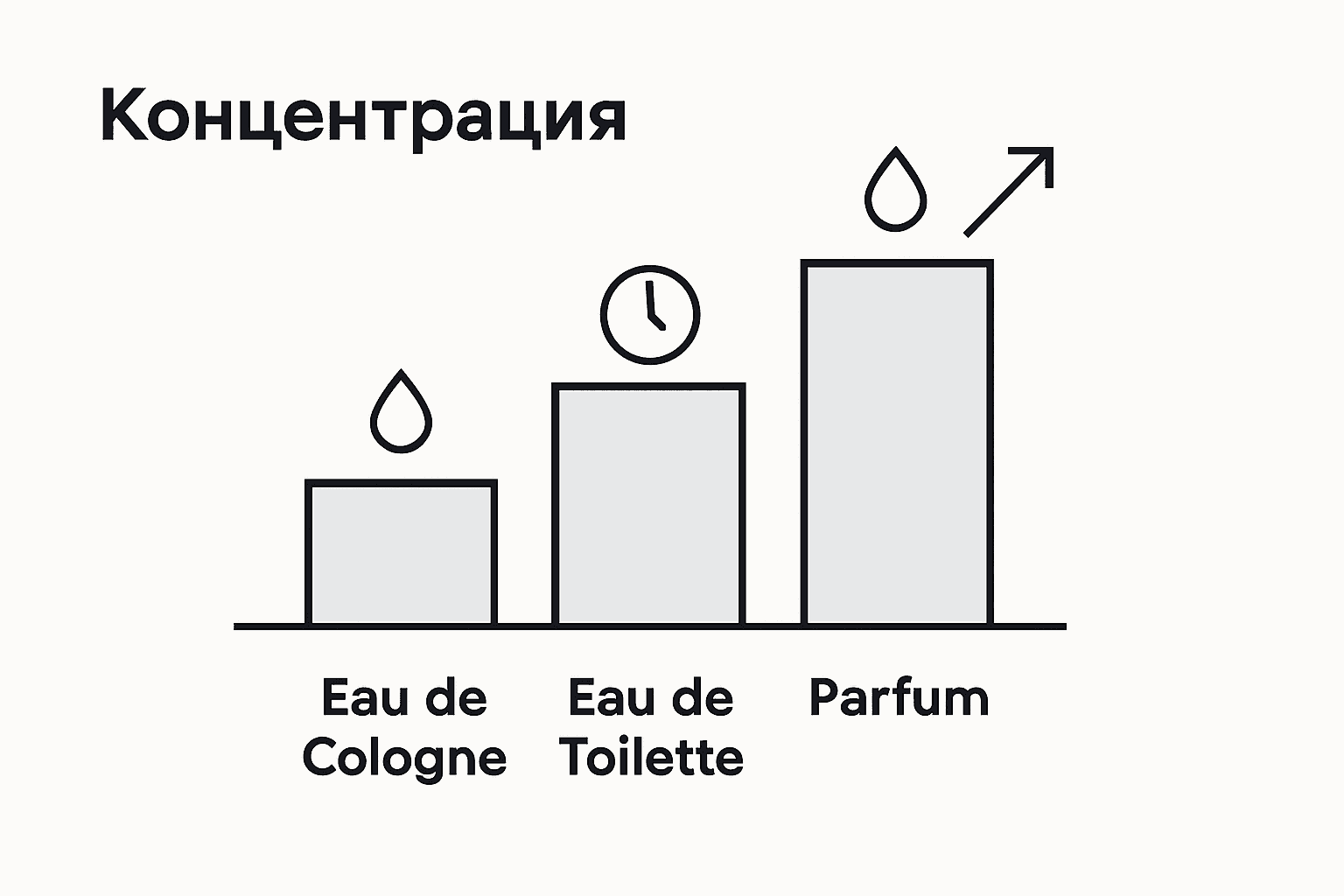 Концентрация

Eau de Cologne

Eau de Toilette

Parfum