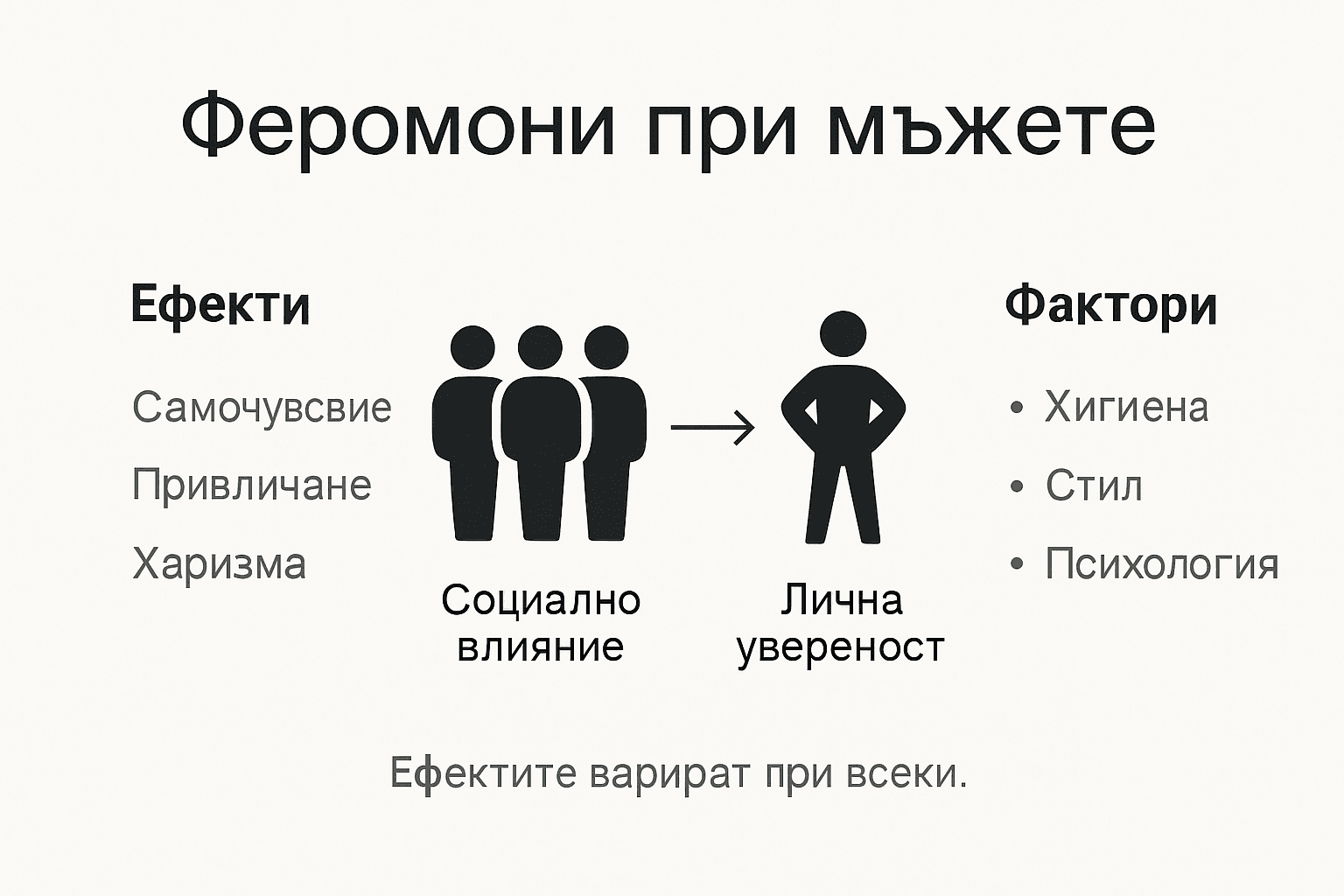 Феромони при мъжете

Ефекти

Самочувсвие

Привличане

Харизма

Социално влияние

Лична увереност

Фактори

• Хигиена

• Стил

• Психология

Ефектите варират при всеки.