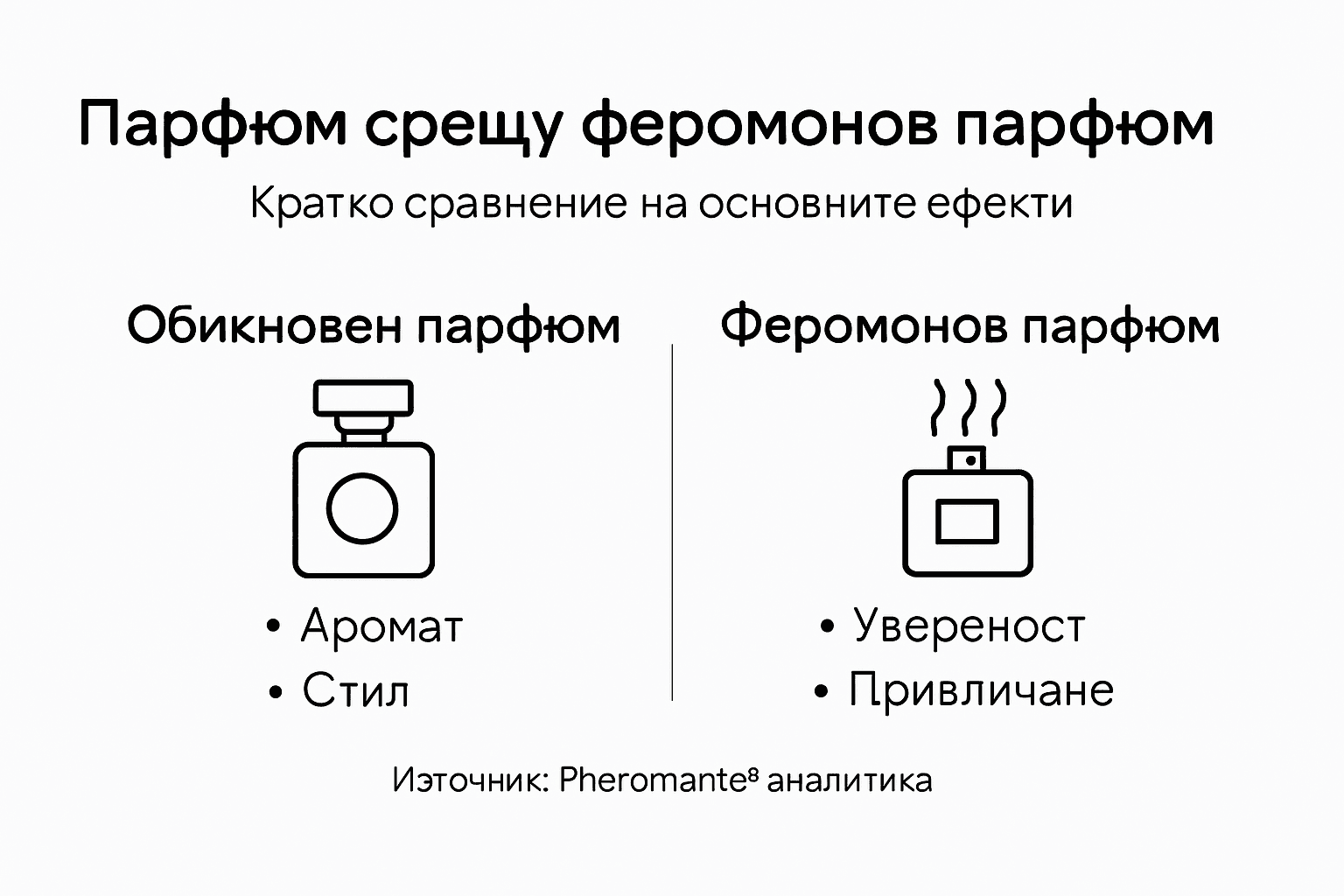 Парфюм срещу феромонов парфюм

Кратко сравнение на основните ефекти

Обикновен парфюм

• Аромат
• Стил

Феромонов парфюм

• Увереност
• Привличане

Иэточник: Pheromante⁸ аналитика