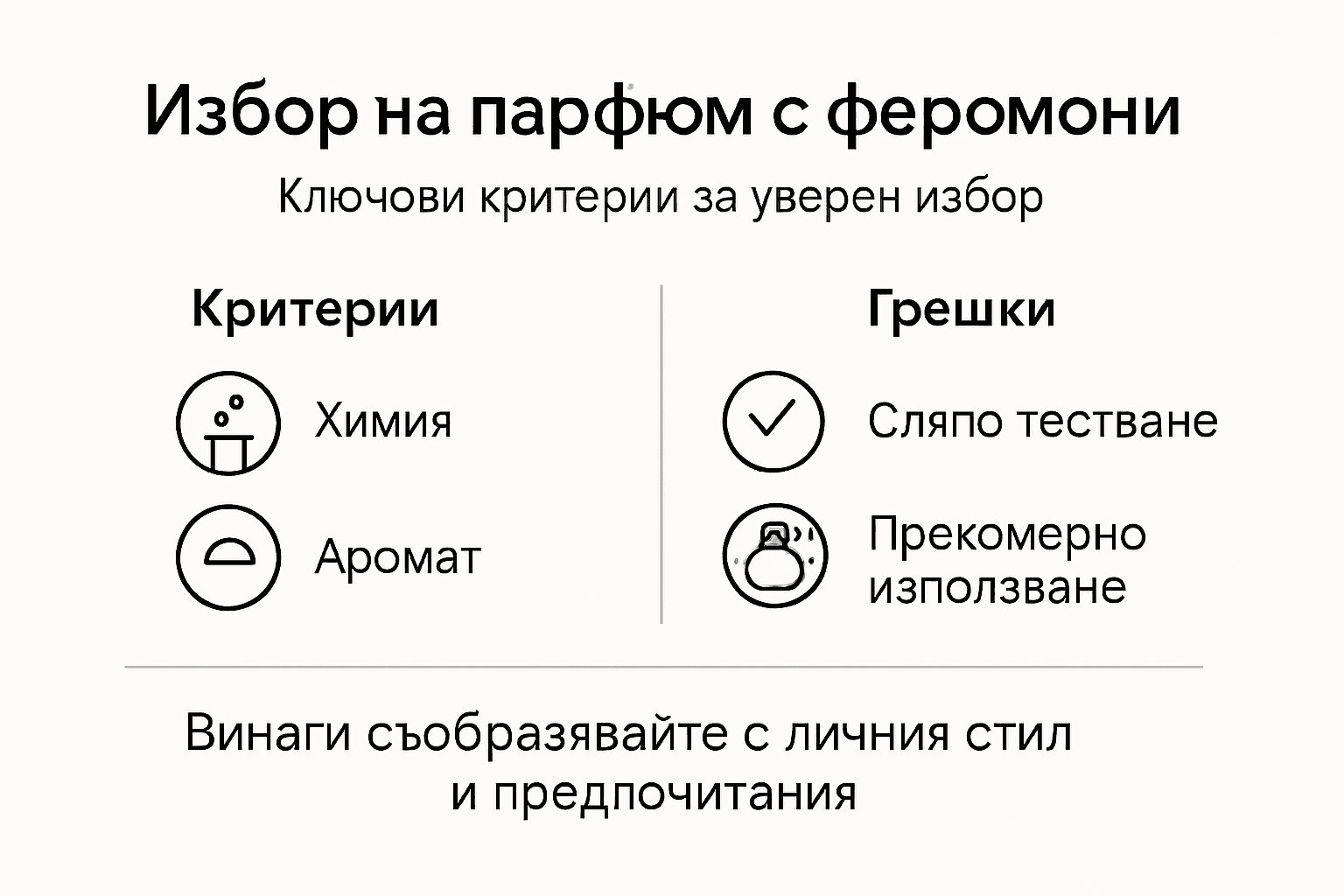 Избор на парфюм с феромони

Ключови критерии за уверен избор

Критерии

Химия

Аромат

Грешки

Сляпо тестване

Прекомерно използване

Винаги съобразявайте с личния стил и предпочитания