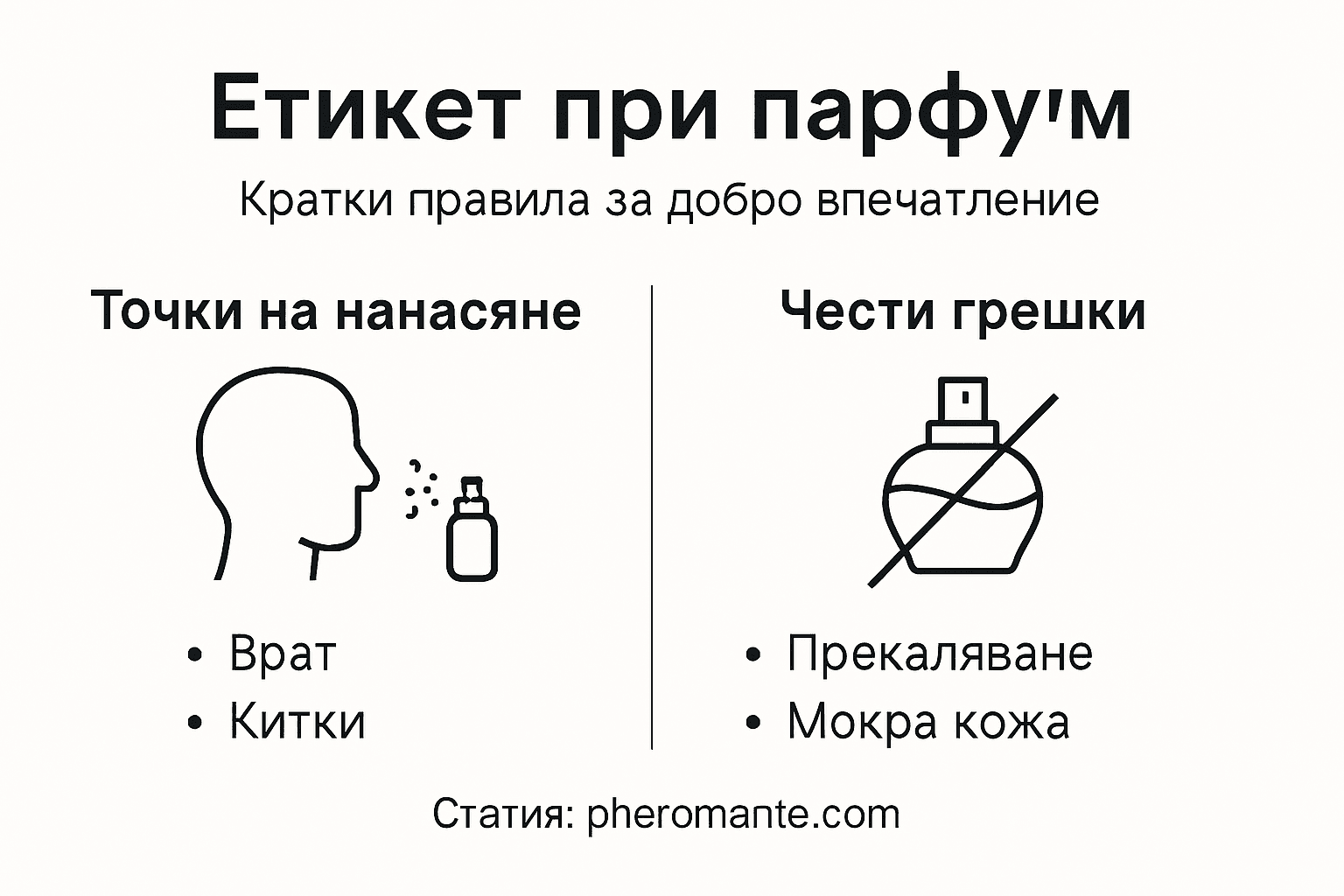 Етикет при парфу'м

Кратки правила за добро впечатление

Точки на нанасяне

• Врат
• Китки

Чести грешки

• Прекаляване
• Мокра кожа

Статия: pheromante.com