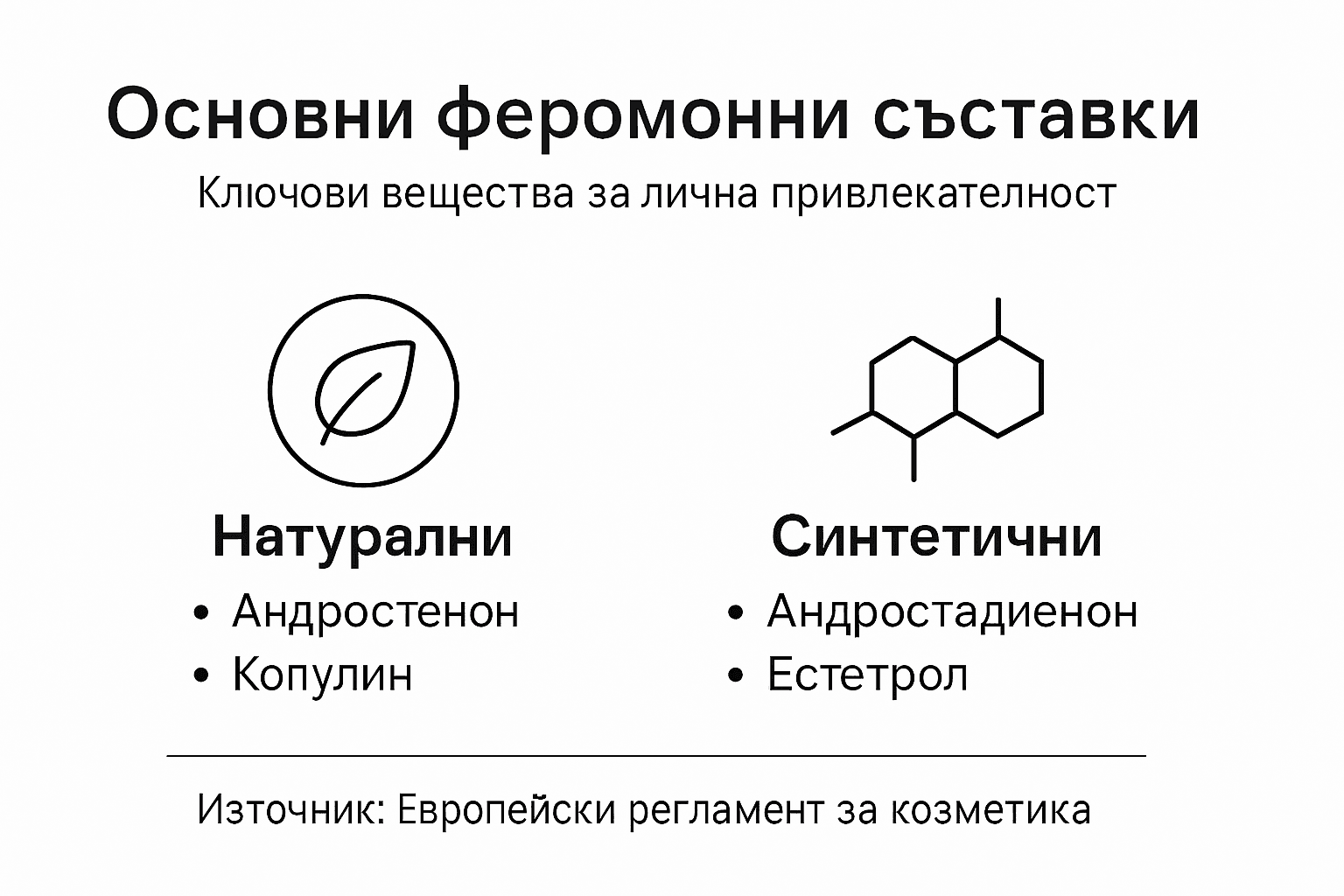 Основни феромонни съставки

Ключови вещества за лична привлекателност

Натурални
• Андростенон
• Копулин

Синтетични
• Андростадиенон
• Естетрол

Източник: Европейски регламент за козметика