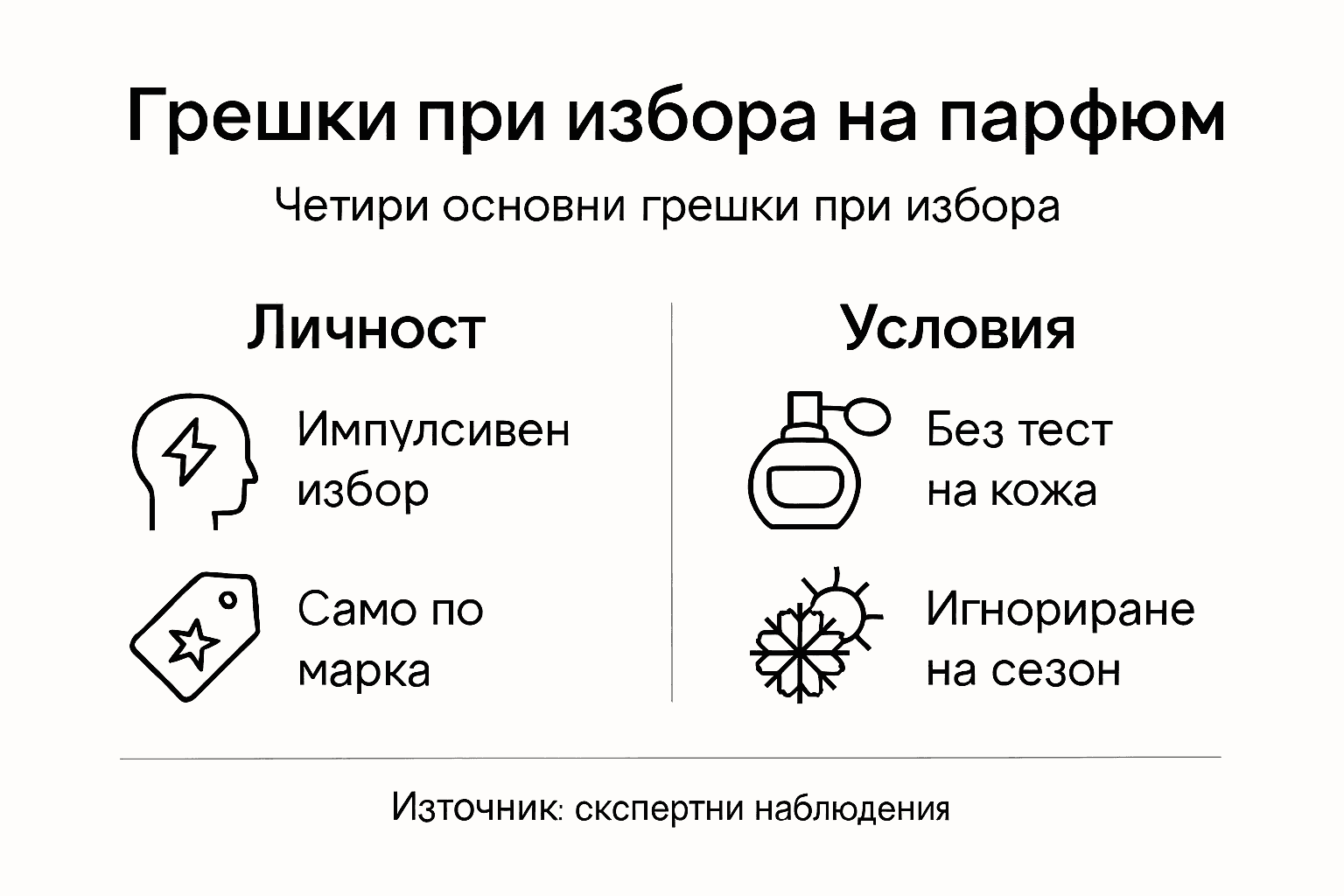 Грешки при избора на парфюм

Четири основни грешки при избора

Личност

Импулсивен избор

Само по марка

Условия

Без тест на кожа

Игнориране на сезон

Източник: скспертни наблюдения