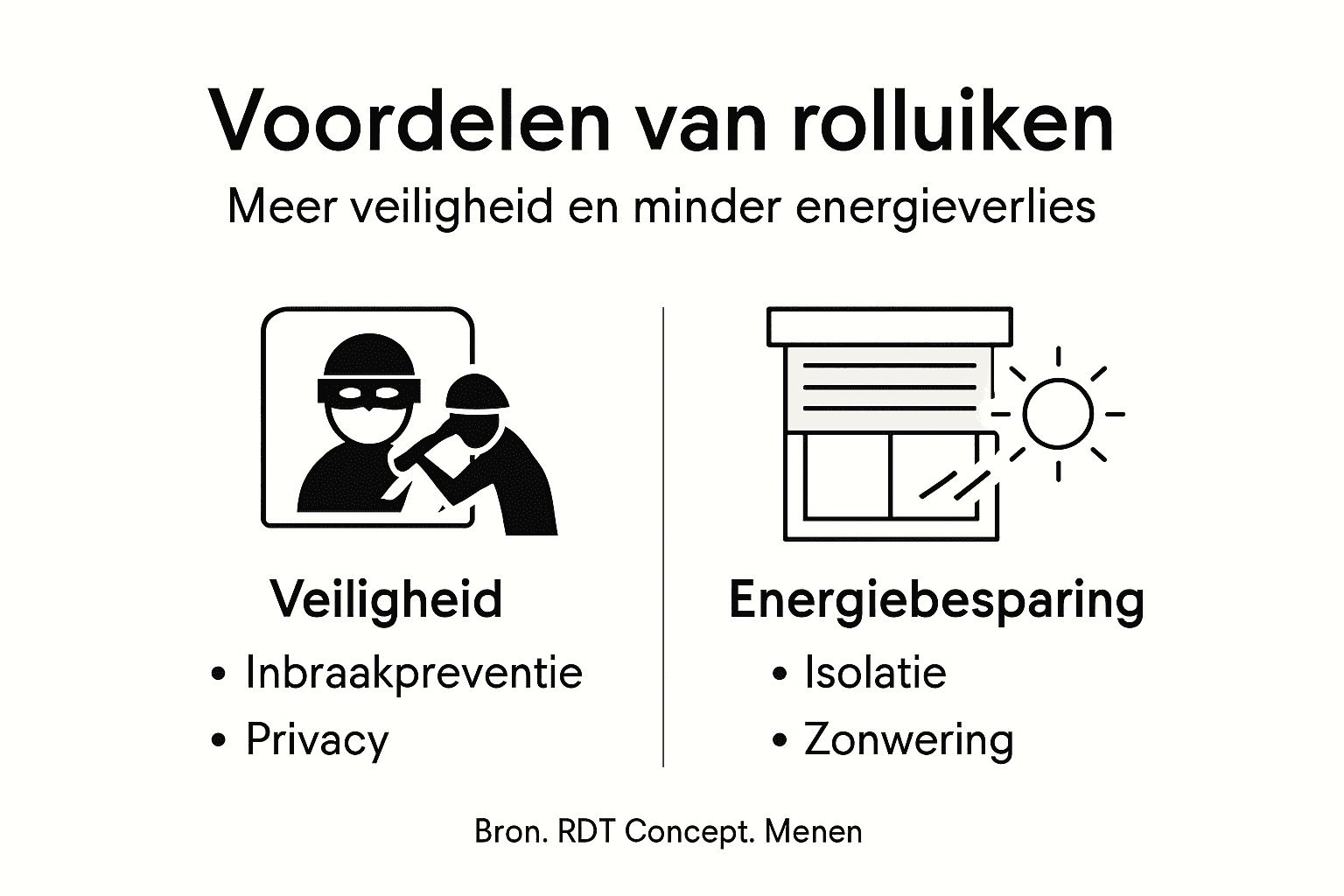 Voordelen van rolluiken

Meer veiligheid en minder energieverlies

Veiligheid

• Inbraakpreventie
• Privacy

Energiebesparing

• Isolatie
• Zonwering

Bron. RDT Concept. Menen