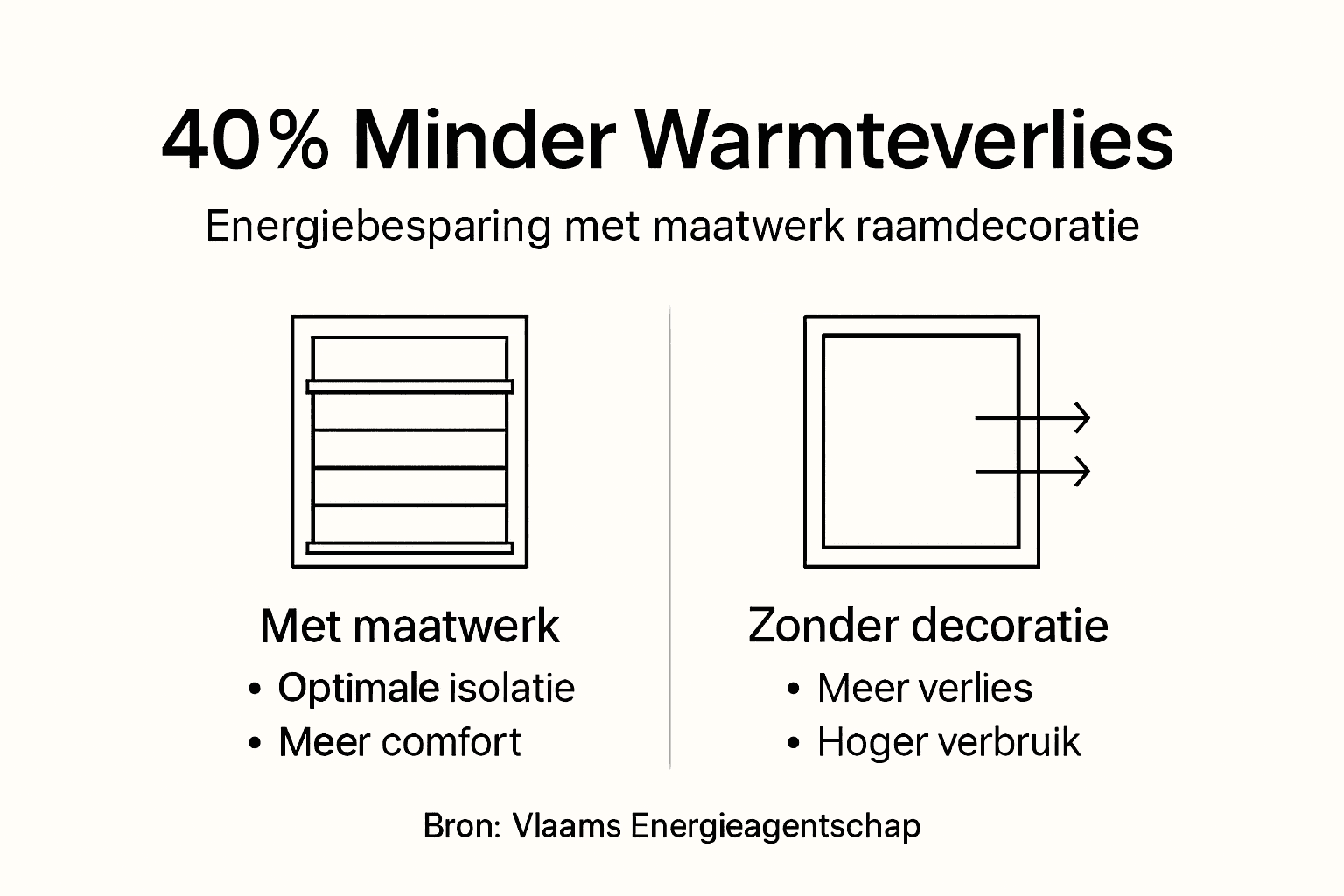 40% Minder Warmteverlies

Energiebesparing met maatwerk raamdecoratie

Met maatwerk

• Optimale isolatie
• Meer comfort

Zonder decoratie

• Meer verlies
• Hoger verbruik

Bron: Vlaams Energieagentschap